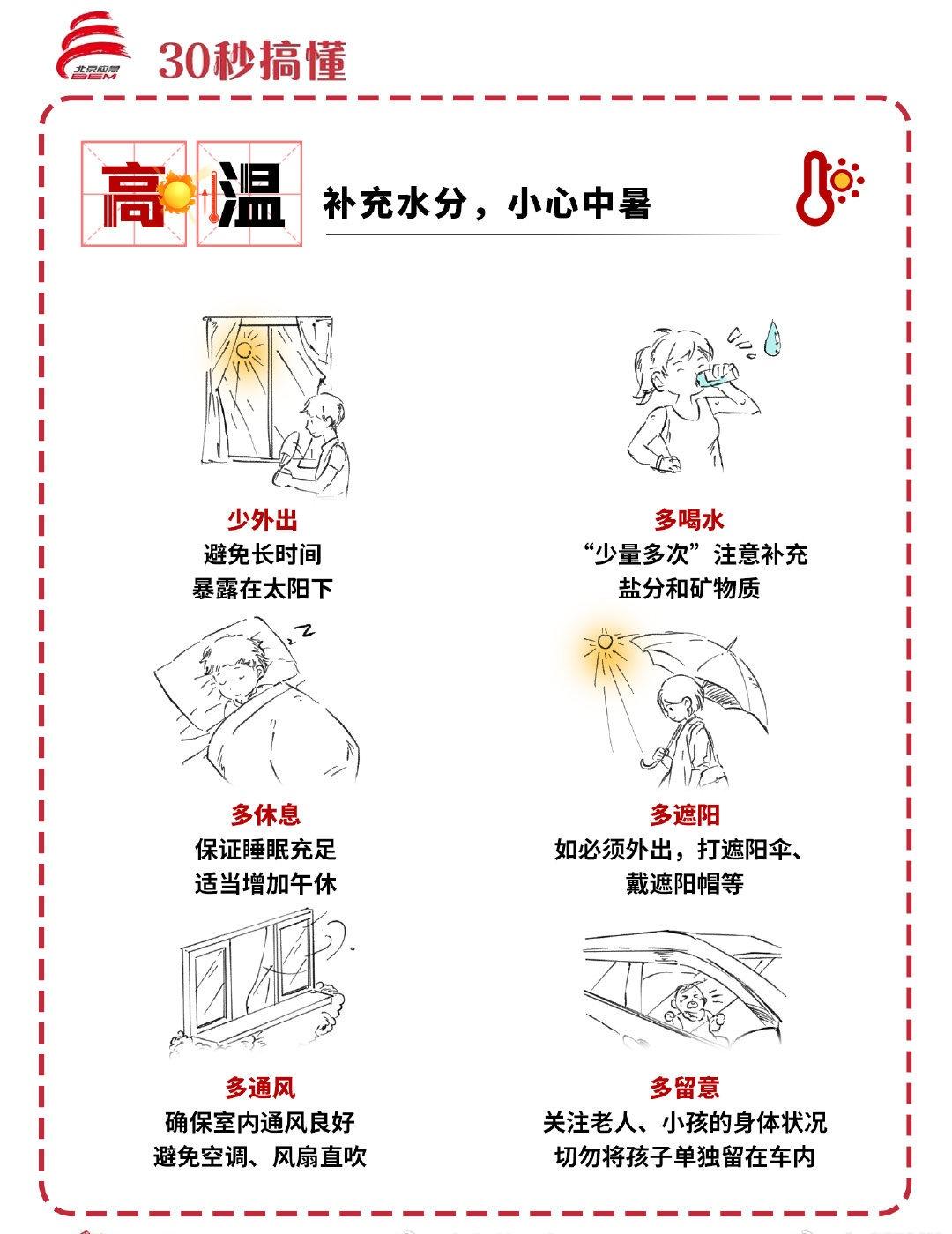 北京应急
BEM
30秒搞懂

高温

补充水分，小心中暑

少外出
避免长时间
暴露在太阳下

多喝水
“少量多次”注意补充
盐分和矿物质

多休息
保证睡眠充足
适当增加午休

多遮阳
如必须外出，打遮阳伞、
戴遮阳帽等

多通风
确保室内通风良好
避免空调、风扇直吹

多留意
关注老人、小孩的身体状况
切勿将孩子单独留在车内