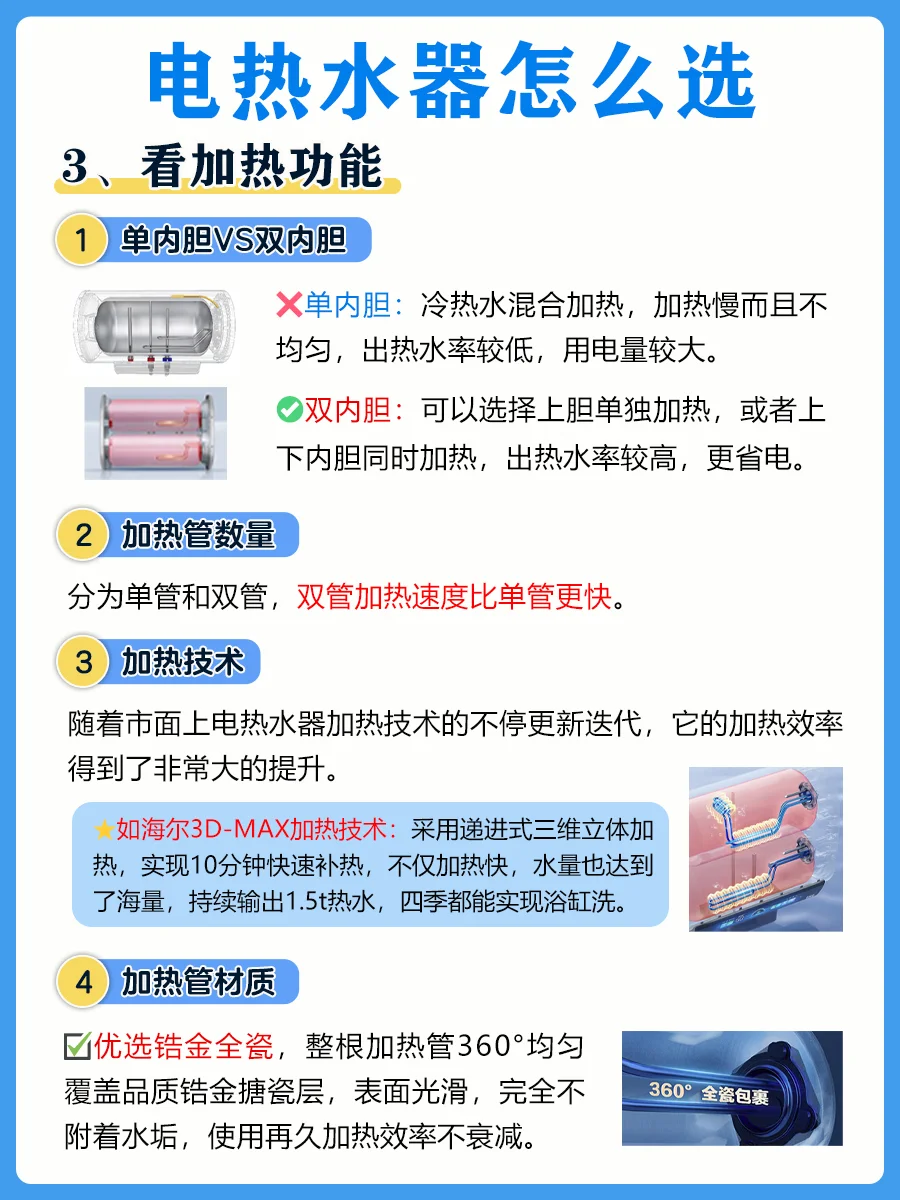 电热水器怎么选

3、看加热功能

1 单内胆VS双内胆

❌单内胆：冷热水混合加热，加热慢而且不均匀，出热水率较低，用电量较大。

✅双内胆：可以选择上胆单独加热，或者上下内胆同时加热，出热水率较高，更省电。

2 加热管数量

分为单管和双管，双管加热速度比单管更快。

3 加热技术

随着市面上电热水器加热技术的不停更新迭代，它的加热效率得到了非常大的提升。

★如海尔3D-MAX加热技术：采用递进式三维立体加热，实现10分钟快速补热，不仅加热快，水量也达到了海量，持续输出1.5t热水，四季都能实现浴缸洗。

4 加热管材质

☑优选锆金全瓷，整根加热管360°均匀覆盖品质锆金搪瓷层，表面光滑，完全不附着水垢，使用再久加热效率不衰减。

360° 全瓷包裹