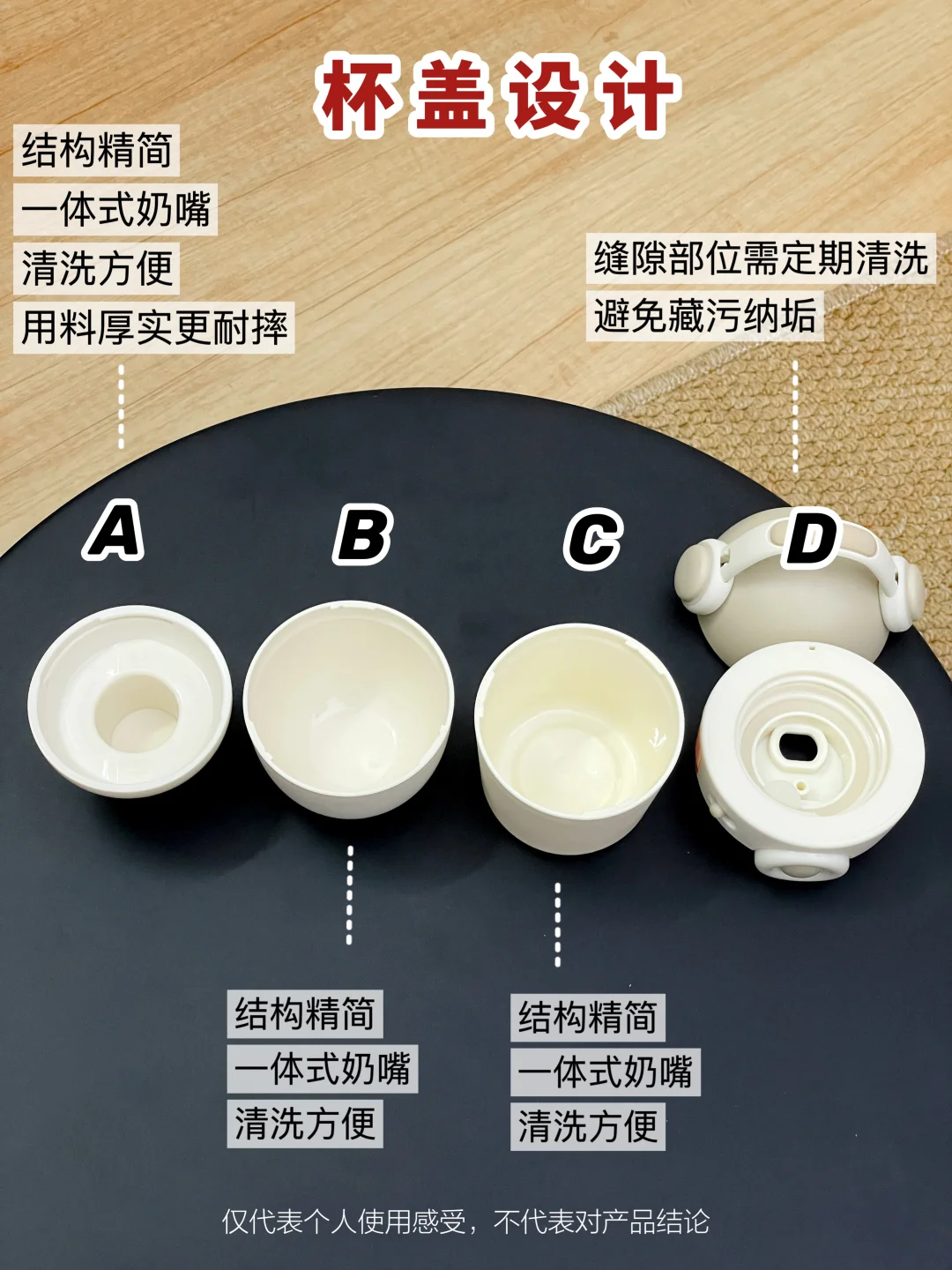 杯盖设计

结构精简
一体式奶嘴
清洗方便
用料厚实更耐摔

缝隙部位需定期清洗
避免藏污纳垢

A

B

C

D

结构精简
一体式奶嘴
清洗方便

结构精简
一体式奶嘴
清洗方便

仅代表个人使用感受，不代表对产品结论