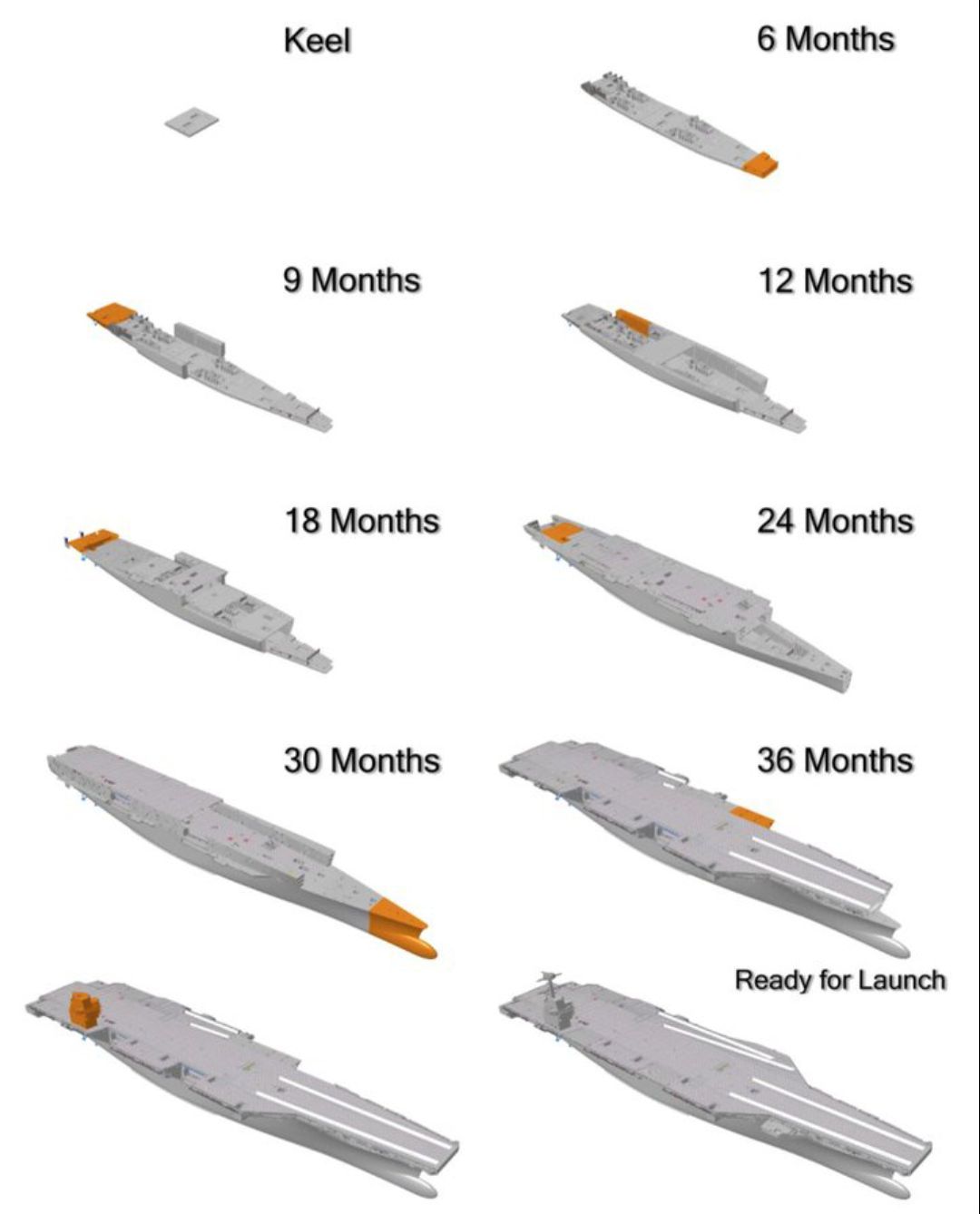 Keel

6 Months

9 Months

12 Months

18 Months

24 Months

30 Months

36 Months

Ready for Launch