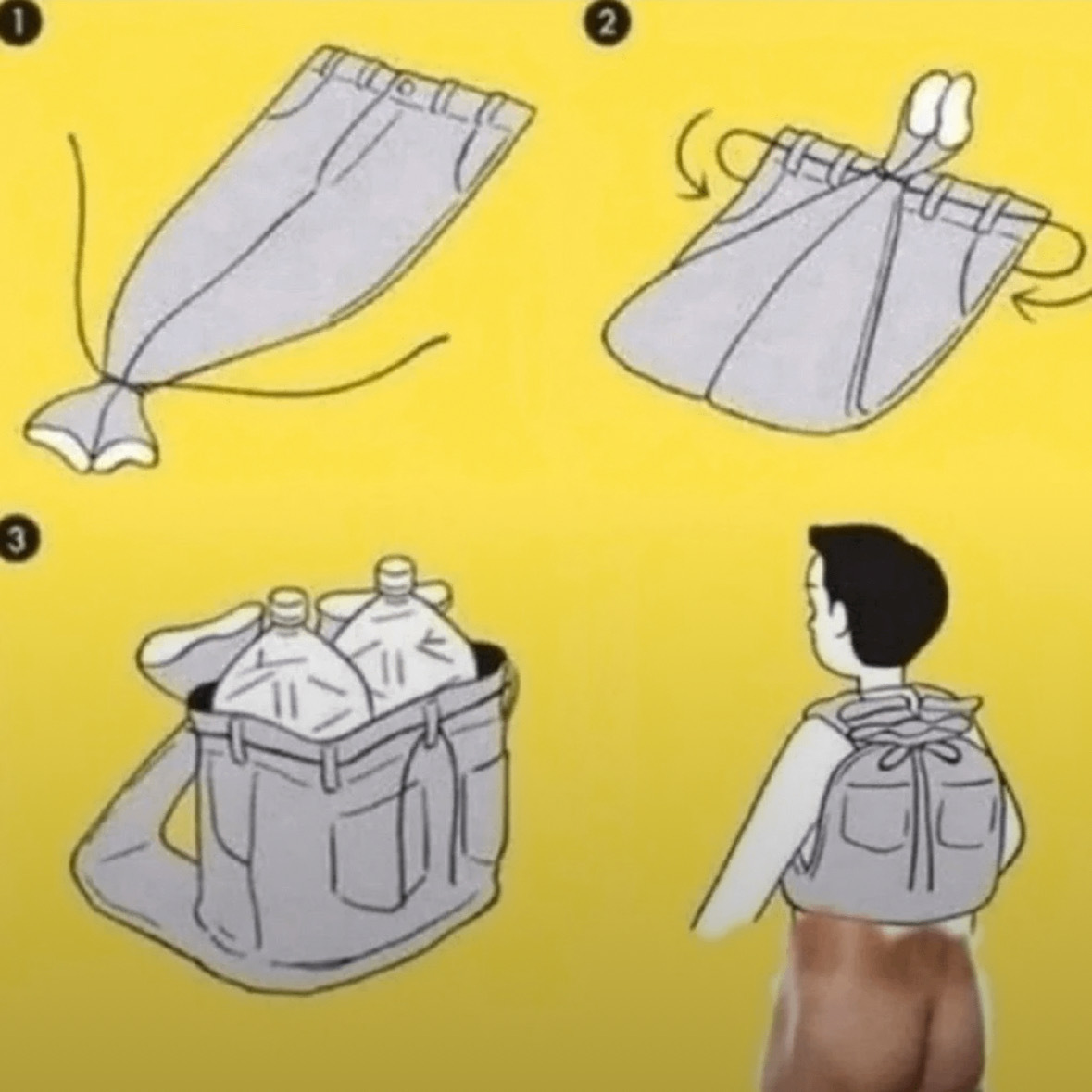 1

2

3