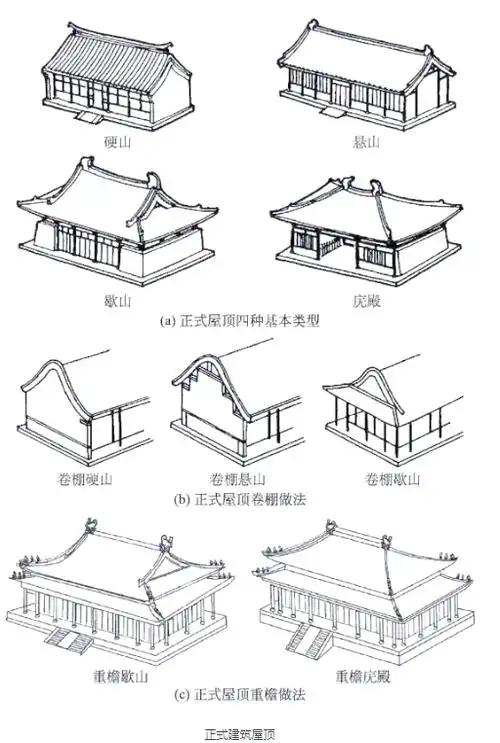 硬山

悬山

歇山

庑殿

(a) 正式屋顶四种基本类型

卷棚硬山

卷棚悬山

卷棚歇山

(b) 正式屋顶卷棚做法

重檐歇山

重檐庑殿

(c) 正式屋顶重檐做法

正式建筑屋顶