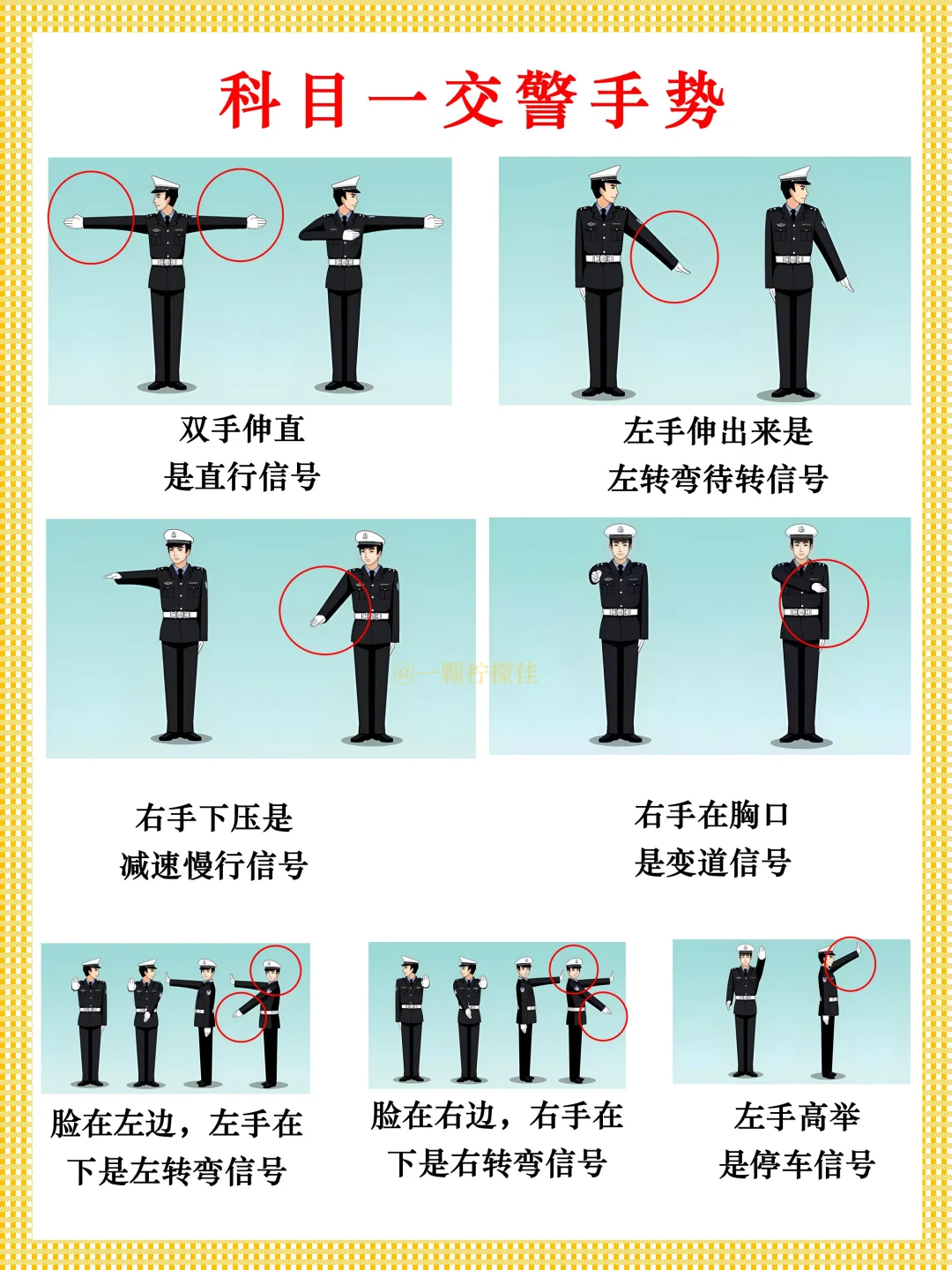 科目一交警手势

双手伸直
是直行信号

左手伸出来是
左转弯待转信号

@一颗柠檬佳

右手下压是
减速慢行信号

右手在胸口
是变道信号

脸在左边，左手在
下是左转弯信号

脸在右边，右手在
下是右转弯信号

左手高举
是停车信号