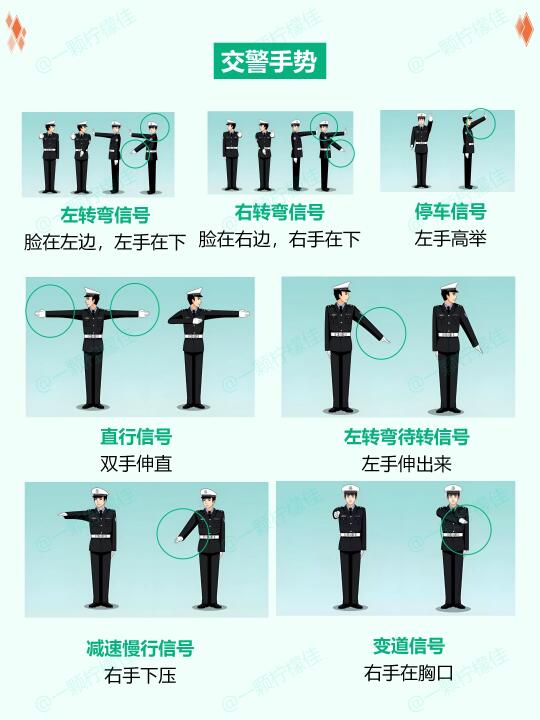 交警手势

左转弯信号
脸在左边，左手在下

右转弯信号
脸在右边，右手在下

停车信号
左手高举

直行信号
双手伸直

左转弯待转信号
左手伸出来

减速慢行信号
右手下压

变道信号
右手在胸口

@一颗柠檬佳