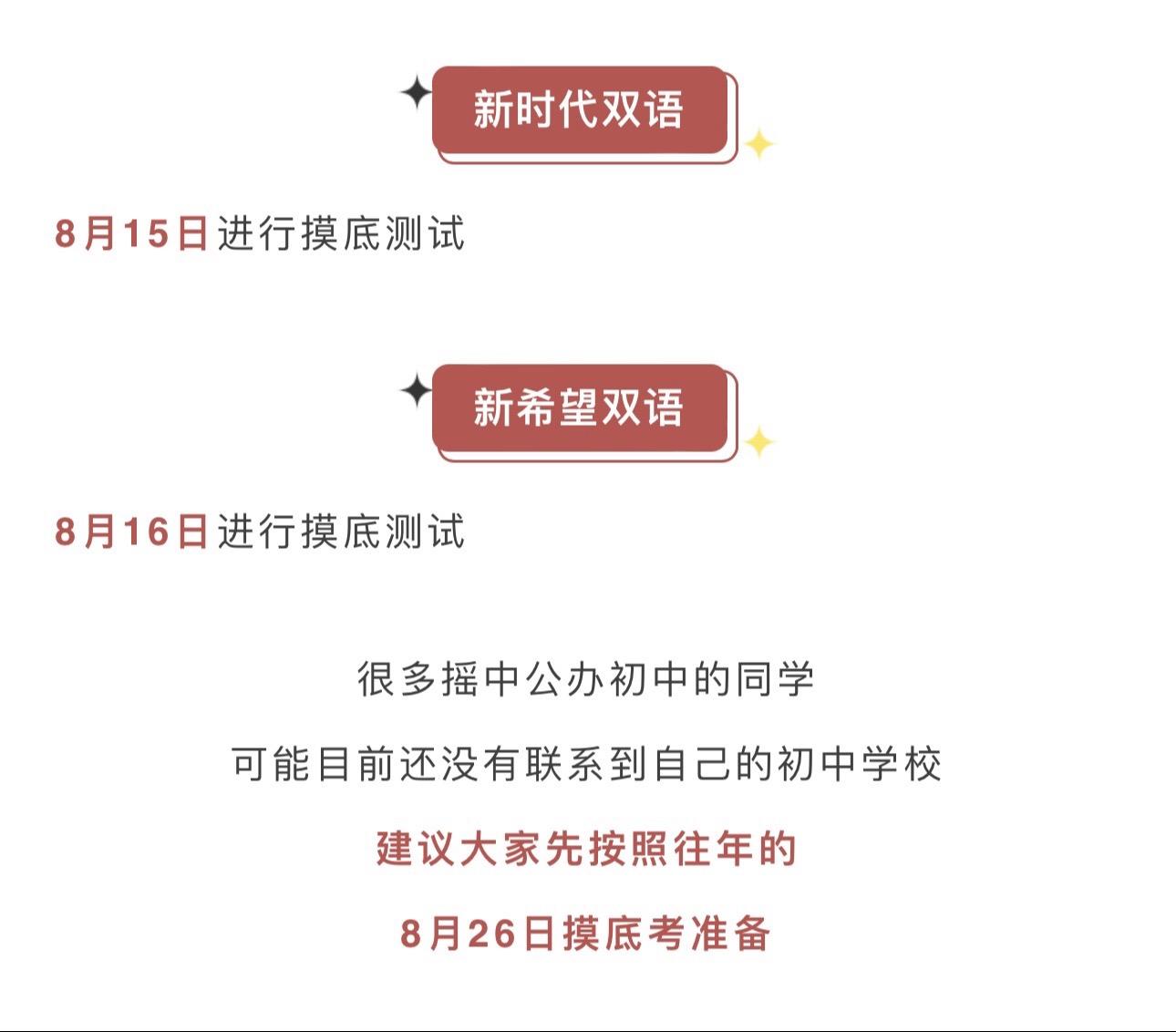 新时代双语

8月15日进行摸底测试

新希望双语

8月16日进行摸底测试

很多摇中公办初中的同学

可能目前还没有联系到自己的初中学校

建议大家先按照往年的

8月26日摸底考准备