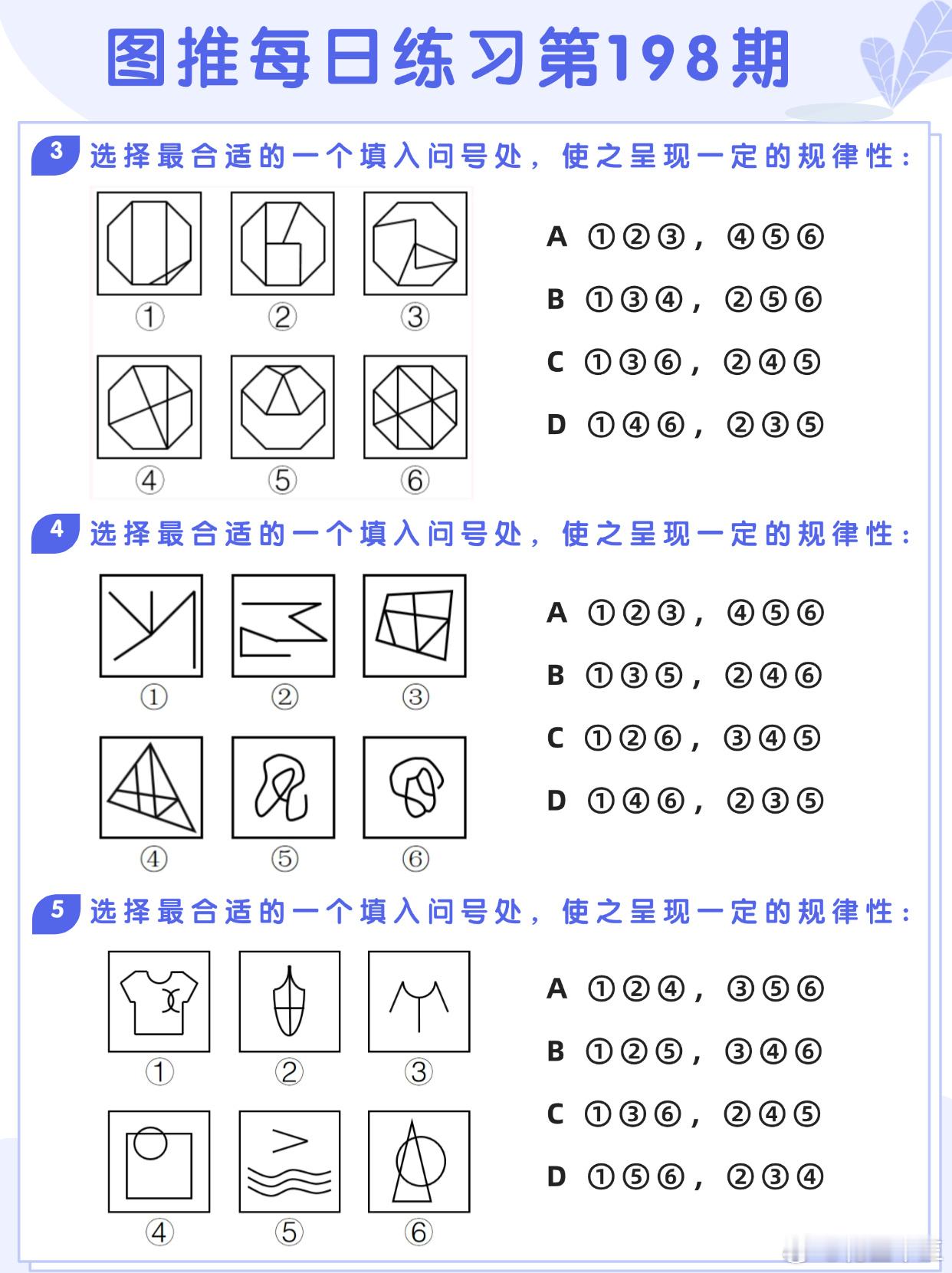 图推每日练习第198期

3 选择最合适的一个填入问号处，使之呈现一定的规律性：

①　②　③
④　⑤　⑥

A ①②③，④⑤⑥
B ①③④，②⑤⑥
C ①③⑥，②④⑤
D ①④⑥，②③⑤

4 选择最合适的一个填入问号处，使之呈现一定的规律性：

①　②　③
④　⑤　⑥

A ①②③，④⑤⑥
B ①③⑤，②④⑥
C ①②⑥，③④⑤
D ①④⑥，②③⑤

5 选择最合适的一个填入问号处，使之呈现一定的规律性：

①　②　③
④　⑤　⑥

A ①②④，③⑤⑥
B ①②⑤，③④⑥
C ①③⑥，②④⑤
D ①⑤⑥，②③④