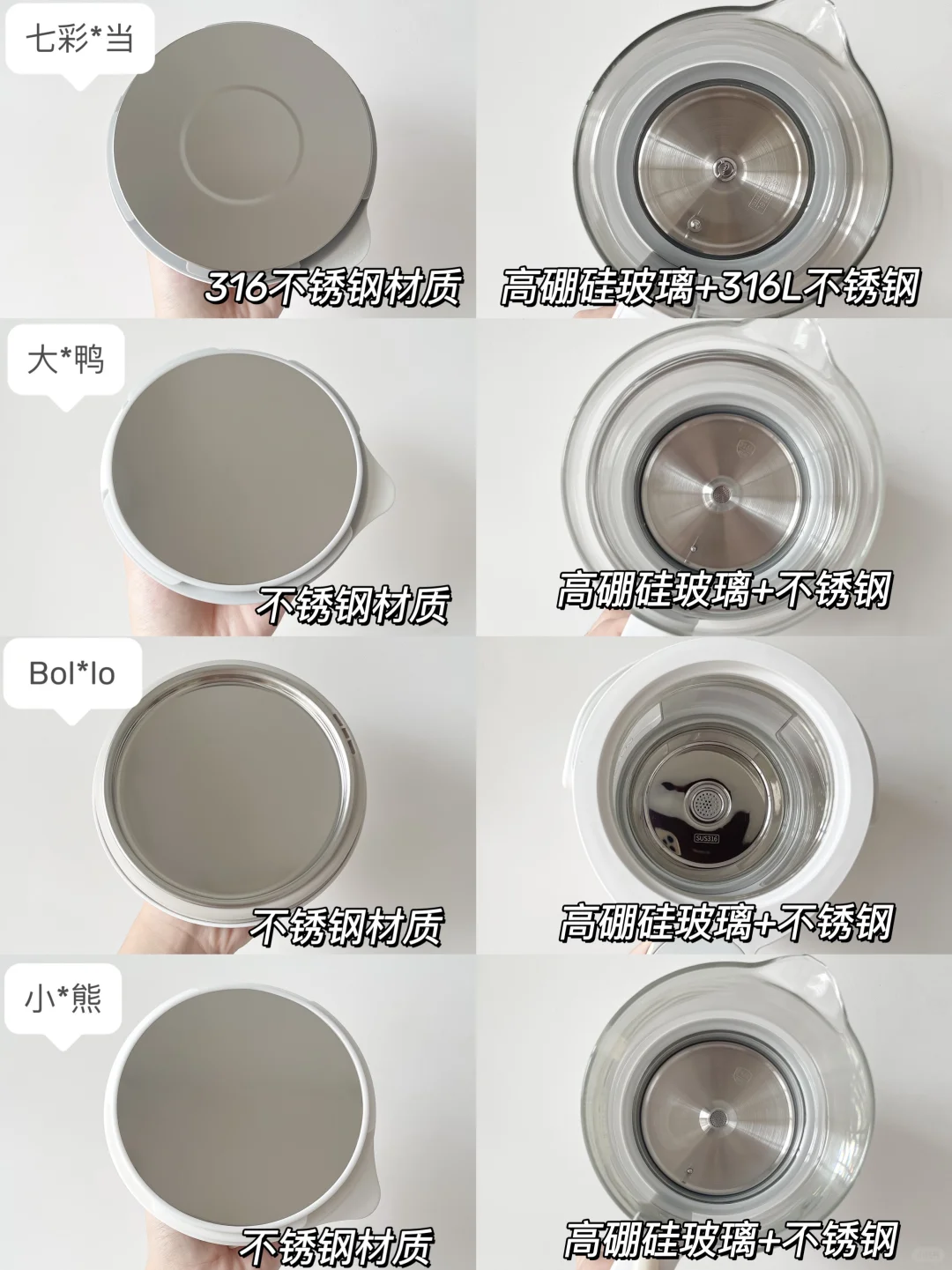 七彩*当

316不锈钢材质

高硼硅玻璃+316L不锈钢

大*鸭

不锈钢材质

高硼硅玻璃+不锈钢

Bol*lo

不锈钢材质

SUS316

高硼硅玻璃+不锈钢

小*熊

不锈钢材质

高硼硅玻璃+不锈钢