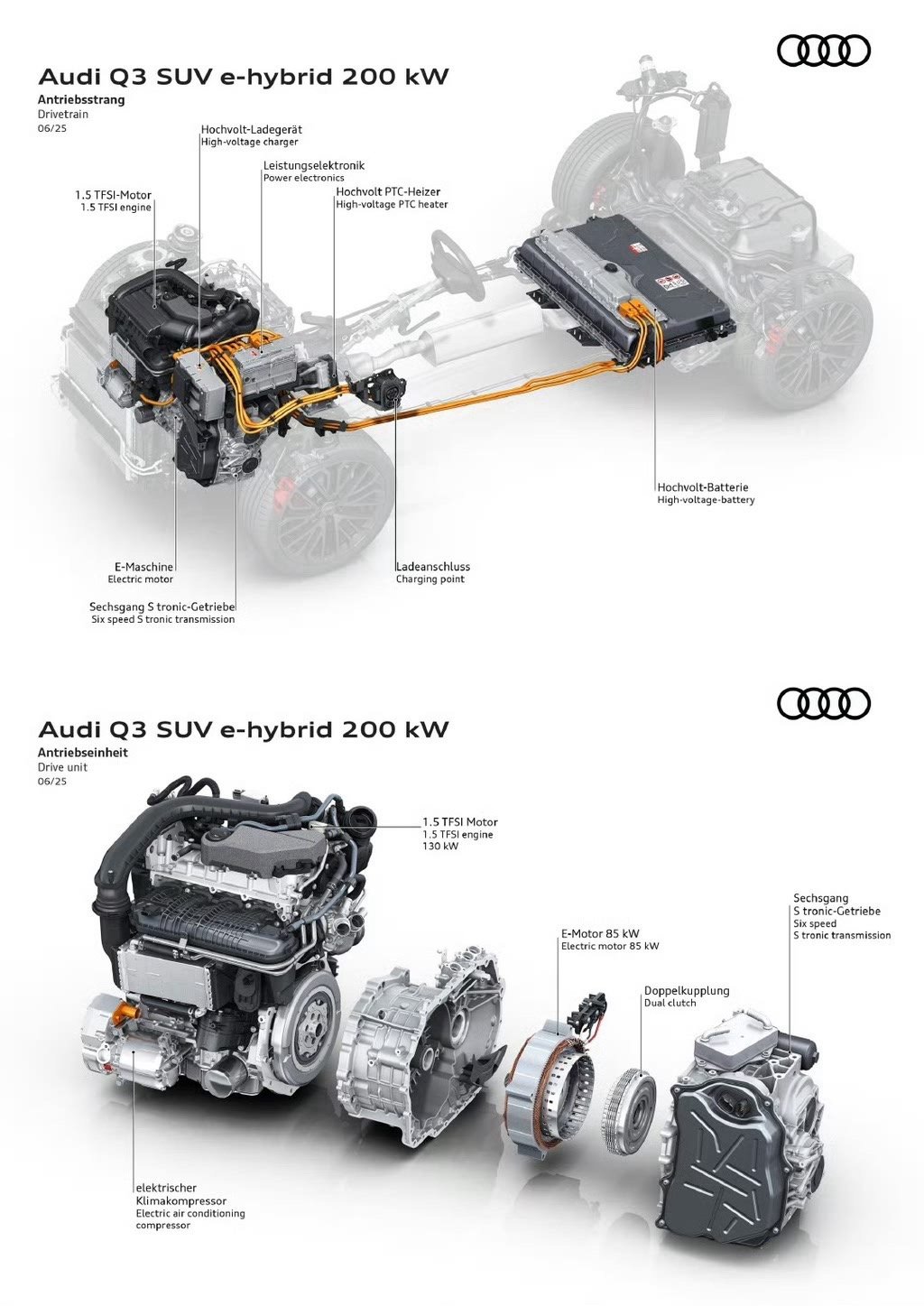 Audi Q3 SUV e-hybrid 200 kW
Antriebsstrang
Drivetrain
06/25

Hochvolt-Ladegerät
High-voltage charger

Leistungselektronik
Power electronics

Hochvolt PTC-Heizer
High-voltage PTC heater

1.5 TFSI-Motor
1.5 TFSI engine

Hochvolt-Batterie
High-voltage-battery

E-Maschine
Electric motor

Ladeanschluss
Charging point

Sechsgang S tronic-Getriebe
Six speed S tronic transmission

Audi Q3 SUV e-hybrid 200 kW
Antriebseinheit
Drive unit
06/25

1.5 TFSI Motor
1.5 TFSI engine
130 kW

Sechsgang
S tronic-Getriebe
Six speed
S tronic transmission

E-Motor 85 kW
Electric motor 85 kW

Doppelkupplung
Dual clutch

elektrischer
Klimakompressor
Electric air conditioning
compressor