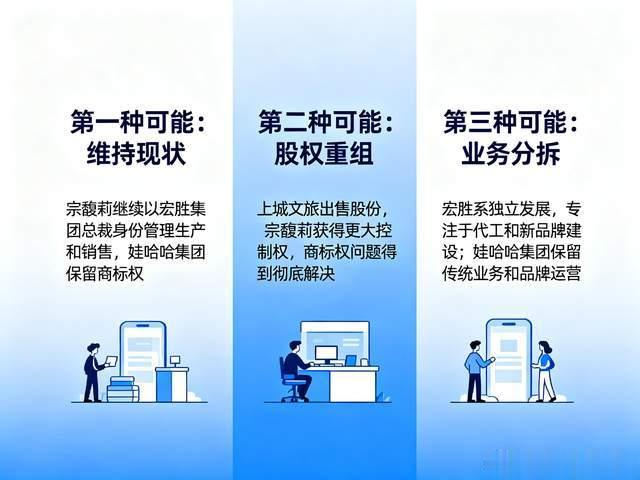 第一种可能：
维持现状

宗馥莉继续以宏胜集团总裁身份管理生产和销售，娃哈哈集团保留商标权

第二种可能：
股权重组

上城文旅出售股份，宗馥莉获得更大控制权，商标权问题得到彻底解决

第三种可能：
业务分拆

宏胜系独立发展，专注于代工和新品牌建设；娃哈哈集团保留传统业务和品牌运营