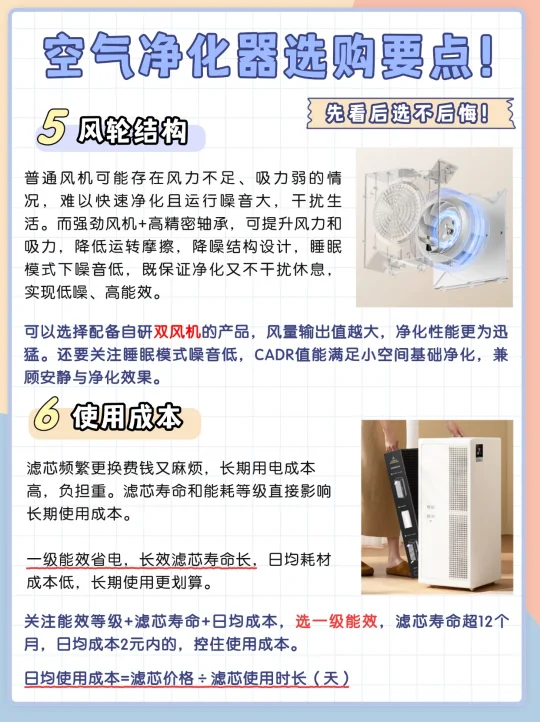 空气净化器选购要点！

先看后选不后悔！

5 风轮结构

普通风机可能存在风力不足、吸力弱的情况，难以快速净化且运行噪音大，干扰生活。而强劲风机+高精密轴承，可提升风力和吸力，降低运转摩擦，降噪结构设计，睡眠模式下噪音低，既保证净化又不干扰休息，实现低噪、高能效。

可以选择配备自研双风机的产品，风量输出值越大，净化性能更为迅猛。还要关注睡眠模式噪音低，CADR值能满足小空间基础净化，兼顾安静与净化效果。

6 使用成本

滤芯频繁更换费钱又麻烦，长期用电成本高，负担重。滤芯寿命和能耗等级直接影响长期使用成本。

一级能效省电，长效滤芯寿命长，日均耗材成本低，长期使用更划算。

关注能效等级+滤芯寿命+日均成本，选一级能效，滤芯寿命超12个月，日均成本2元内的，控住使用成本。

日均使用成本=滤芯价格÷滤芯使用时长（天）