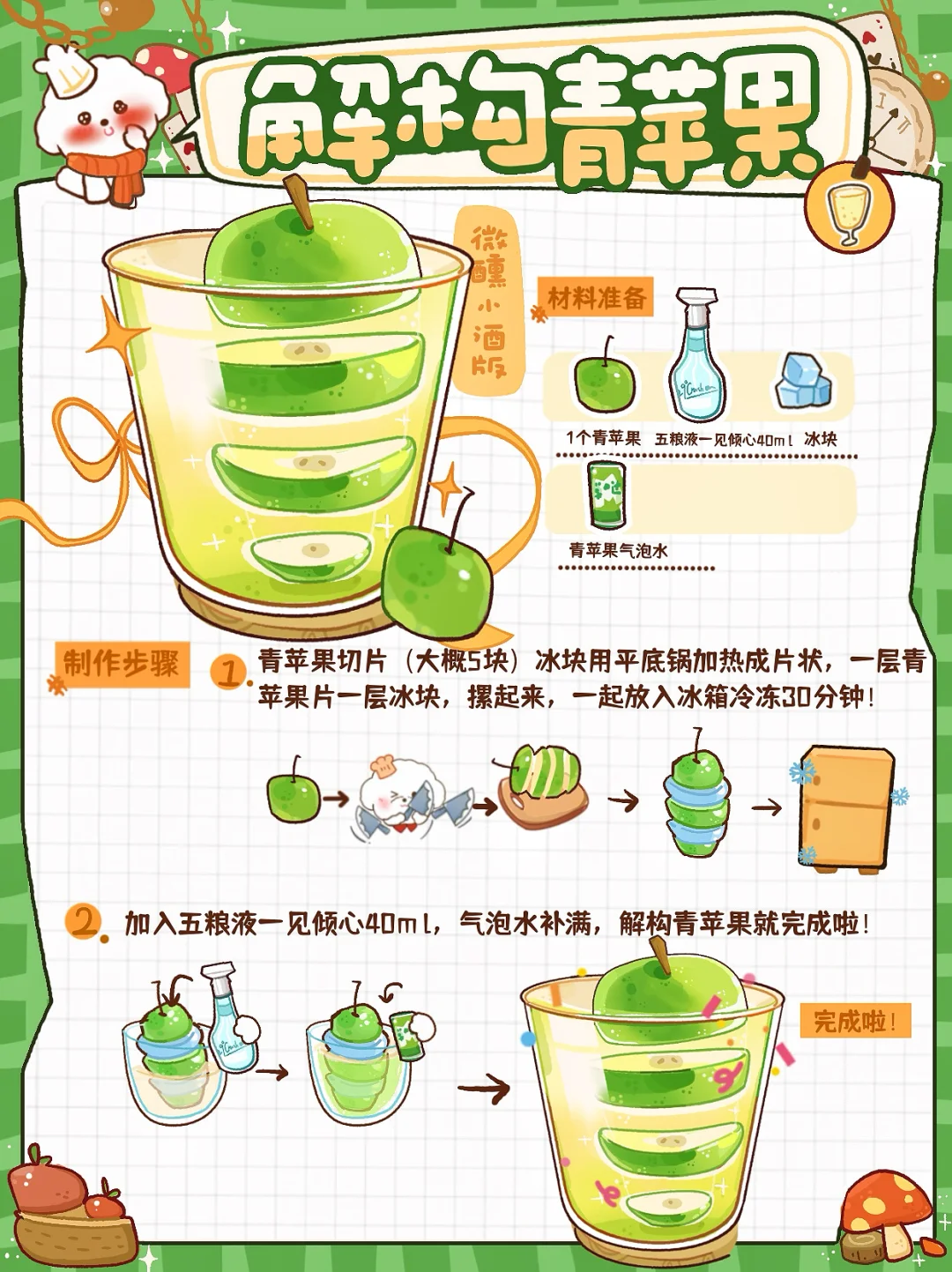 解构青苹果

微醺小酒版

材料准备

1个青苹果　五粮液一见倾心40ml　冰块

青苹果气泡水

制作步骤

1. 青苹果切片（大概5块）冰块用平底锅加热成片状，一层青苹果片一层冰块，摞起来，一起放入冰箱冷冻30分钟！

2. 加入五粮液一见倾心40ml，气泡水补满，解构青苹果就完成啦！

完成啦！