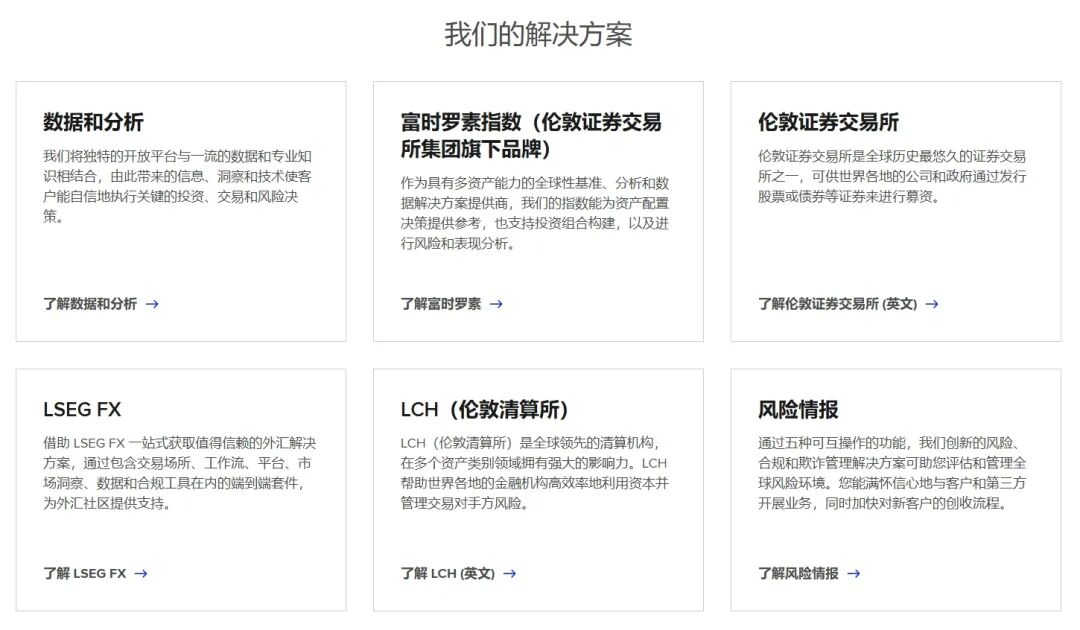 我们的解决方案

数据和分析

我们将独特的开放平台与一流的数据和专业知识相结合，由此带来的信息、洞察和技术使客户能自信地执行关键的投资、交易和风险决策。

了解数据和分析 →

富时罗素指数（伦敦证券交易所集团旗下品牌）

作为具有多资产能力的全球性基准、分析和数据解决方案提供商，我们的指数能为资产配置决策提供参考，也支持投资组合构建，以及进行风险和表现分析。

了解富时罗素 →

伦敦证券交易所

伦敦证券交易所是全球历史最悠久的证券交易所之一，可供世界各地的公司和政府通过发行股票或债券等证券来进行募资。

了解伦敦证券交易所 (英文) →

LSEG FX

借助 LSEG FX 一站式获取值得信赖的外汇解决方案，通过包含交易场所、工作流、平台、市场洞察、数据和合规工具在内的端到端套件，为外汇社区提供支持。

了解 LSEG FX →

LCH（伦敦清算所）

LCH（伦敦清算所）是全球领先的清算机构，在多个资产类别领域拥有强大的影响力。LCH 帮助世界各地的金融机构高效率地利用资本并管理交易对手方风险。

了解 LCH (英文) →

风险情报

通过五种可互操作的功能，我们创新的风险、合规和欺诈管理解决方案可助您评估和管理全球风险环境。您能满怀信心地与客户和第三方开展业务，同时加快对新客户的创收流程。

了解风险情报 →