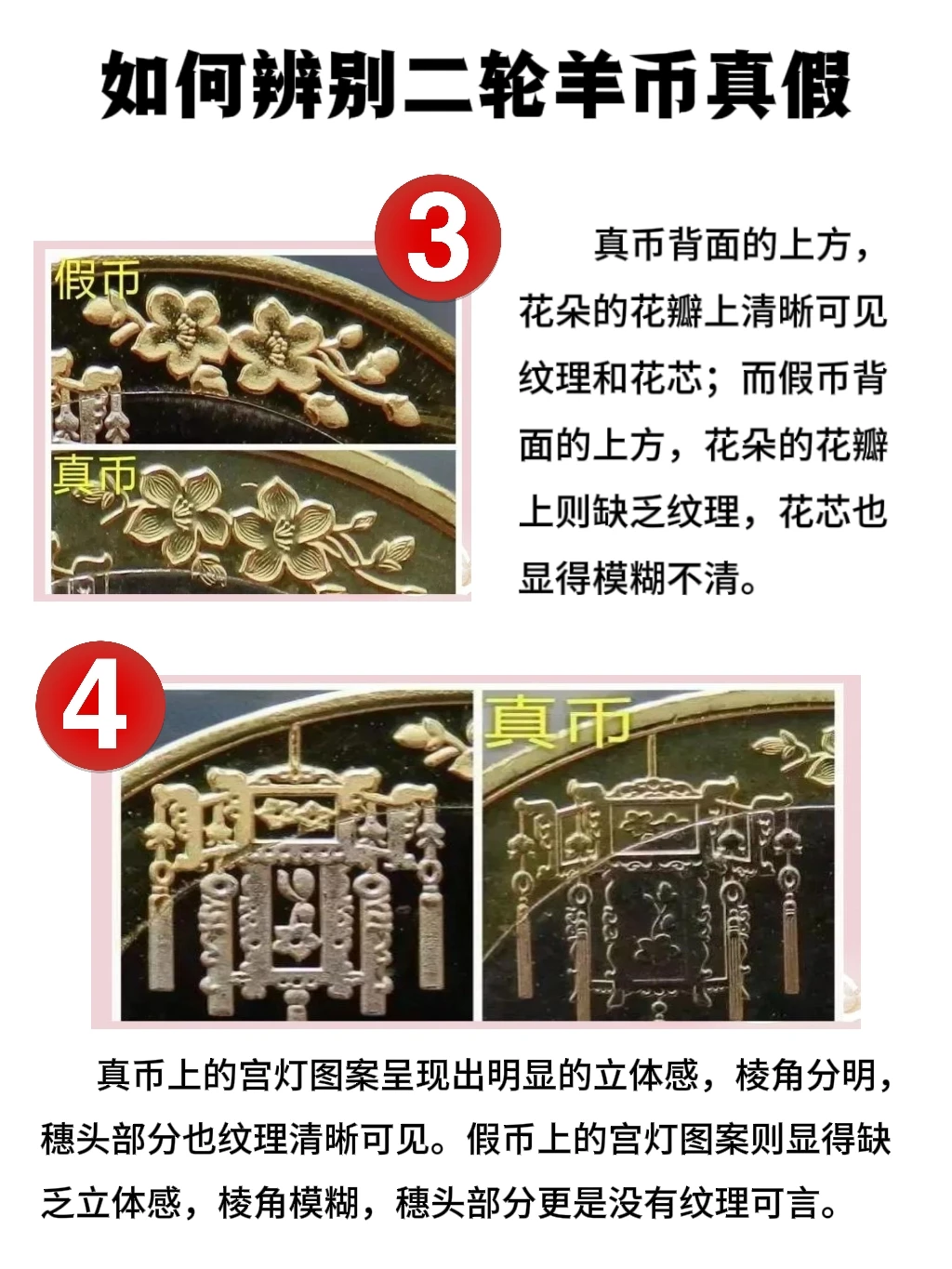 如何辨别二轮羊币真假

3

假币

真币

真币背面的上方，花朵的花瓣上清晰可见纹理和花芯；而假币背面的上方，花朵的花瓣上则缺乏纹理，花芯也显得模糊不清。

4

真币

真币上的宫灯图案呈现出明显的立体感，棱角分明，穗头部分也纹理清晰可见。假币上的宫灯图案则显得缺乏立体感，棱角模糊，穗头部分更是没有纹理可言。