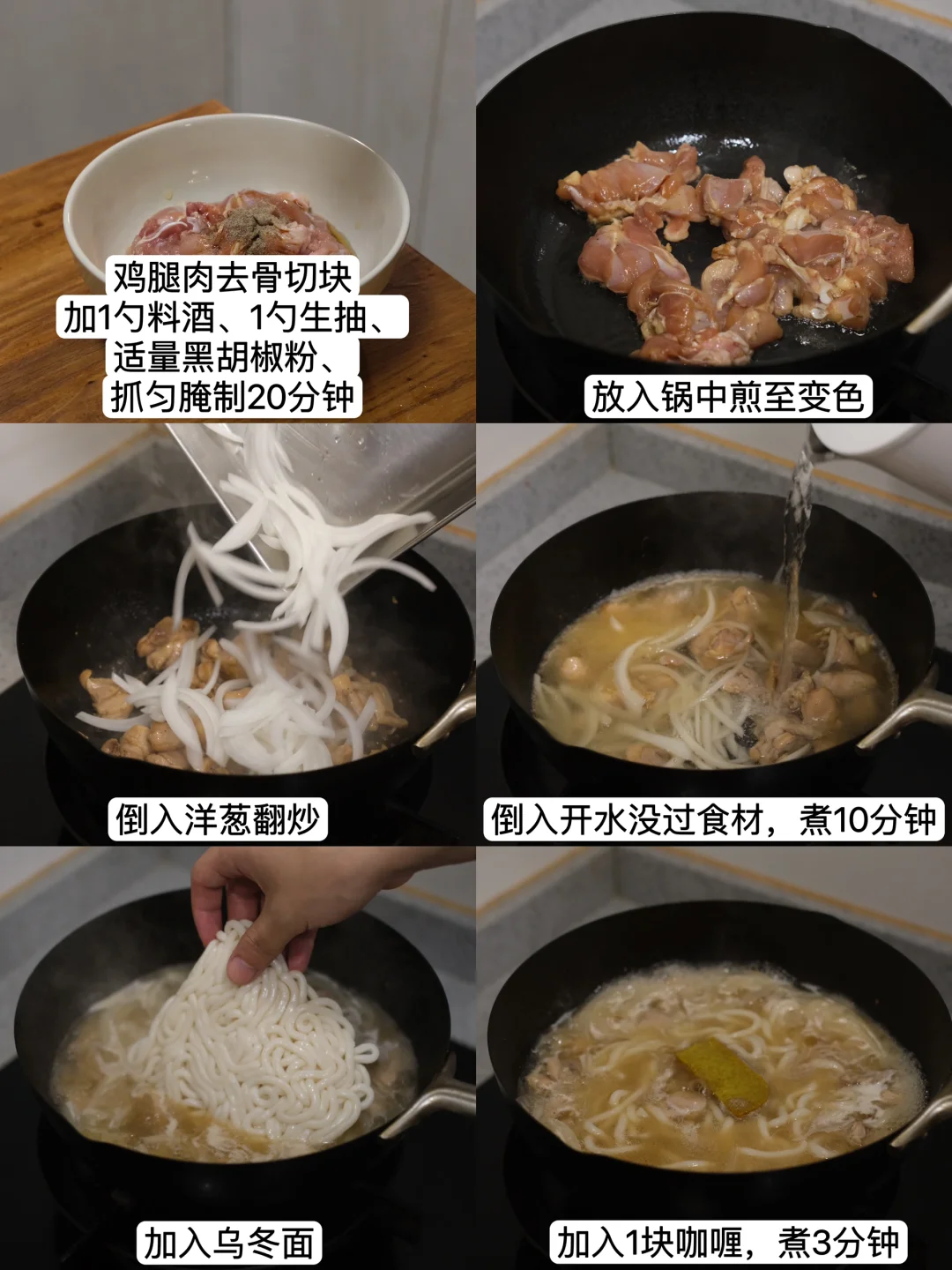 鸡腿肉去骨切块
加1勺料酒、1勺生抽、
适量黑胡椒粉、
抓匀腌制20分钟

放入锅中煎至变色

倒入洋葱翻炒

倒入开水没过食材，煮10分钟

加入乌冬面

加入1块咖喱，煮3分钟