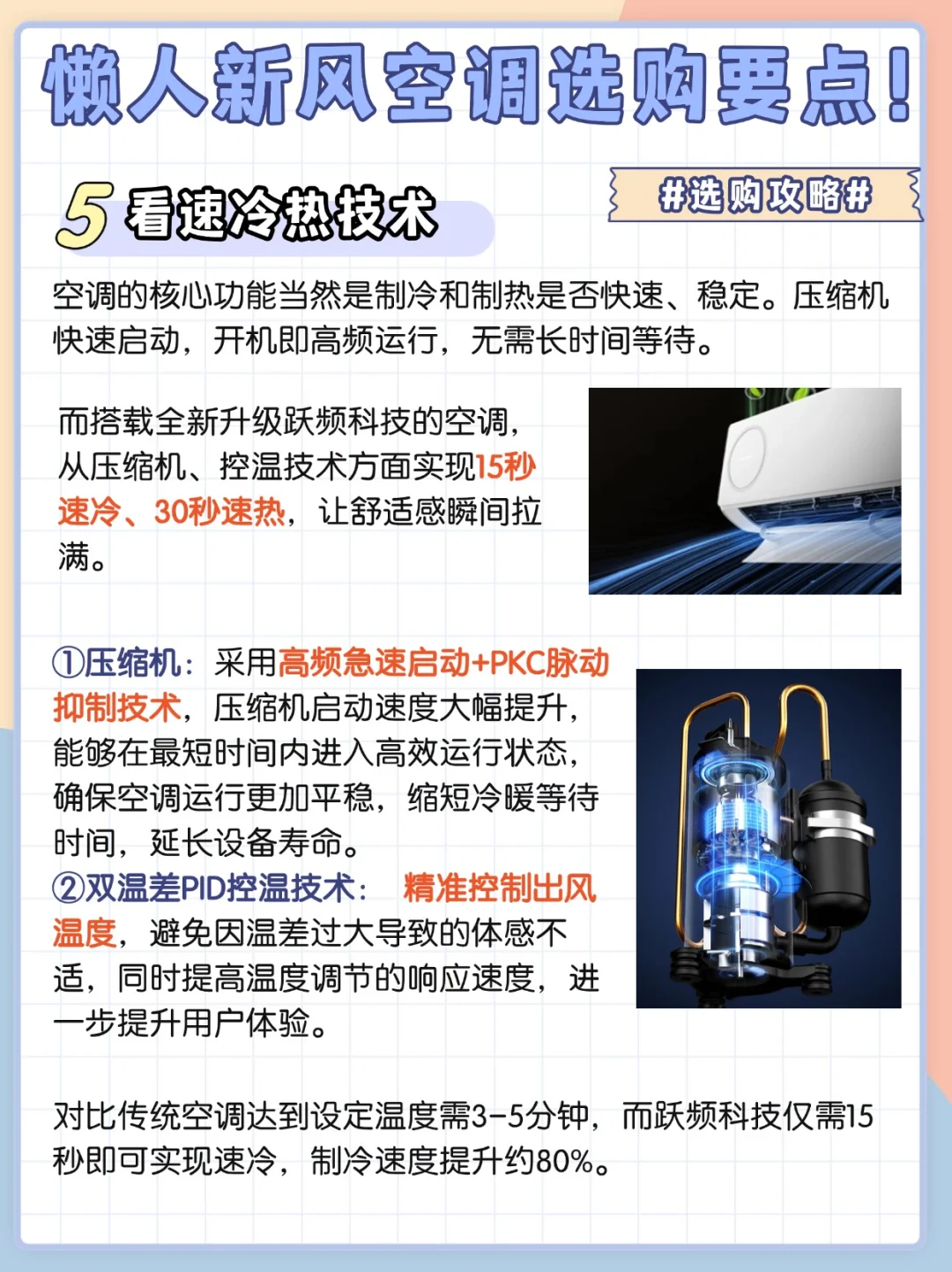 懒人新风空调选购要点！

#选购攻略#

5 看速冷热技术

空调的核心功能当然是制冷和制热是否快速、稳定。压缩机快速启动，开机即高频运行，无需长时间等待。

而搭载全新升级跃频科技的空调，从压缩机、控温技术方面实现15秒速冷、30秒速热，让舒适感瞬间拉满。

①压缩机：采用高频急速启动+PKC脉动抑制技术，压缩机启动速度大幅提升，能够在最短时间内进入高效运行状态，确保空调运行更加平稳，缩短冷暖等待时间，延长设备寿命。
②双温差PID控温技术： 精准控制出风温度，避免因温差过大导致的体感不适，同时提高温度调节的响应速度，进一步提升用户体验。

对比传统空调达到设定温度需3-5分钟，而跃频科技仅需15秒即可实现速冷，制冷速度提升约80%。