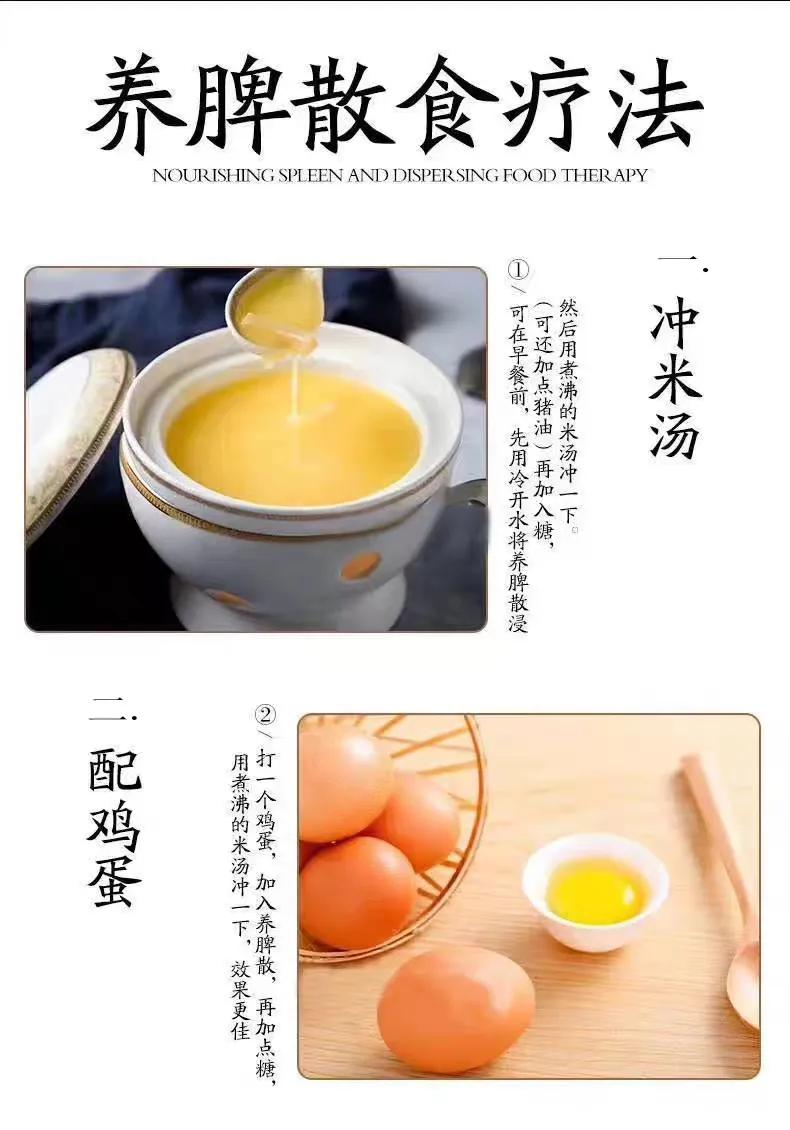 养脾散食疗法

NOURISHING SPLEEN AND DISPERSING FOOD THERAPY

一.
冲米汤

①/可在早餐前，先用冷开水将养脾散浸（可还加点猪油）再加入糖，然后用煮沸的米汤冲一下。

二.
配鸡蛋

②/打一个鸡蛋，加入养脾散，再加点糖，用煮沸的米汤冲一下，效果更佳