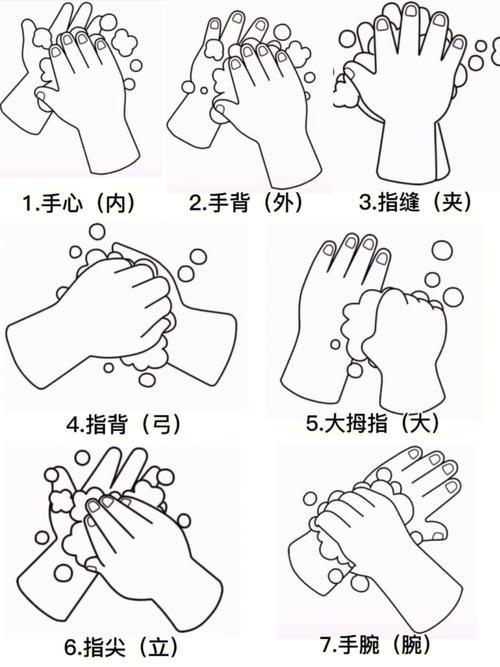 1.手心（内）

2.手背（外）

3.指缝（夹）

4.指背（弓）

5.大拇指（大）

6.指尖（立）

7.手腕（腕）