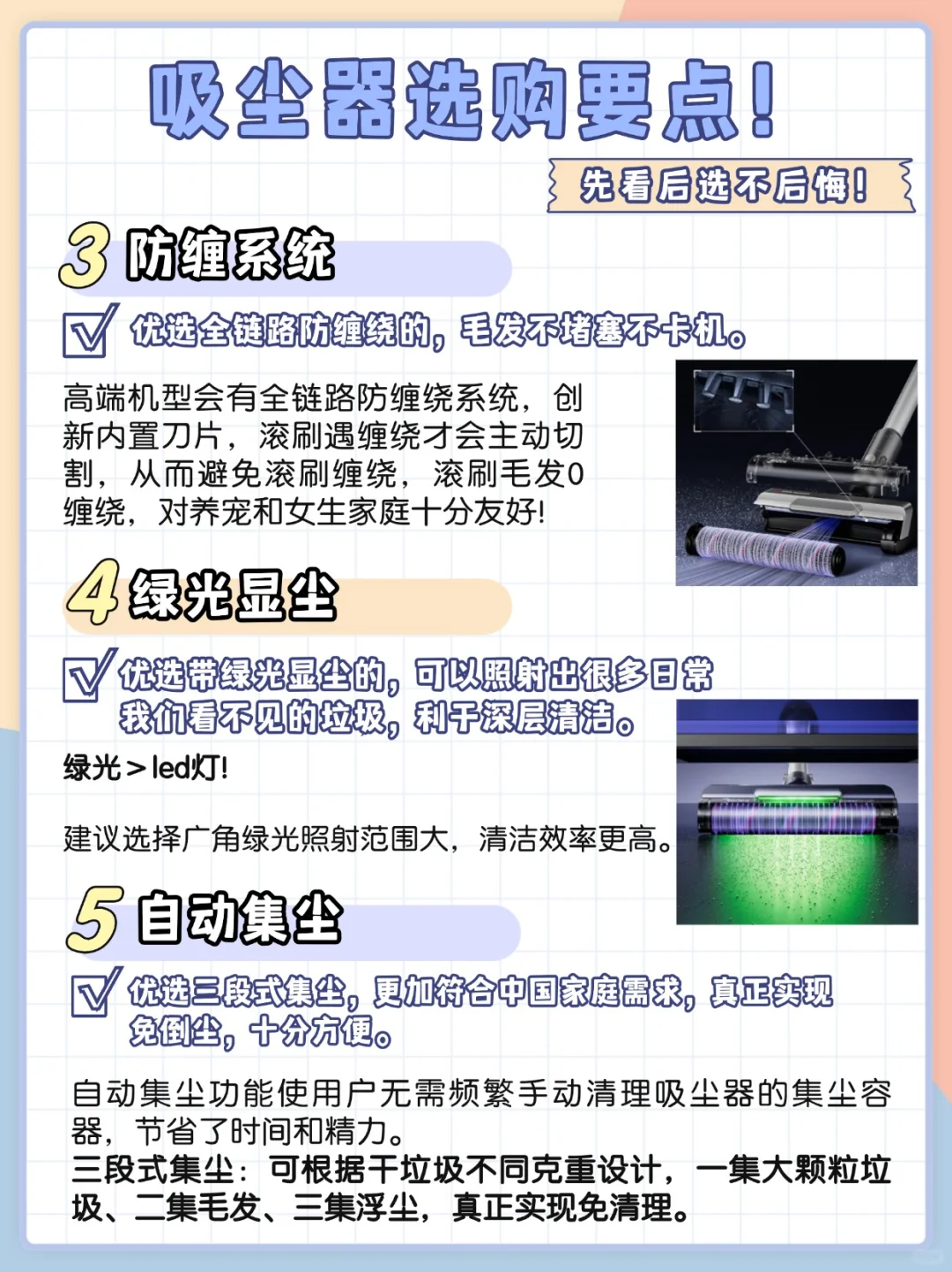 吸尘器选购要点!

先看后选不后悔!

3 防缠系统

优选全链路防缠绕的，毛发不堵塞不卡机。

高端机型会有全链路防缠绕系统，创新内置刀片，滚刷遇缠绕才会主动切割，从而避免滚刷缠绕，滚刷毛发0缠绕，对养宠和女生家庭十分友好!

4 绿光显尘

优选带绿光显尘的，可以照射出很多日常我们看不见的垃圾，利于深层清洁。

绿光＞led灯!

建议选择广角绿光照射范围大，清洁效率更高。

5 自动集尘

优选三段式集尘，更加符合中国家庭需求，真正实现免倒尘，十分方便。

自动集尘功能使用户无需频繁手动清理吸尘器的集尘容器，节省了时间和精力。
三段式集尘：可根据干垃圾不同克重设计，一集大颗粒垃圾、二集毛发、三集浮尘，真正实现免清理。