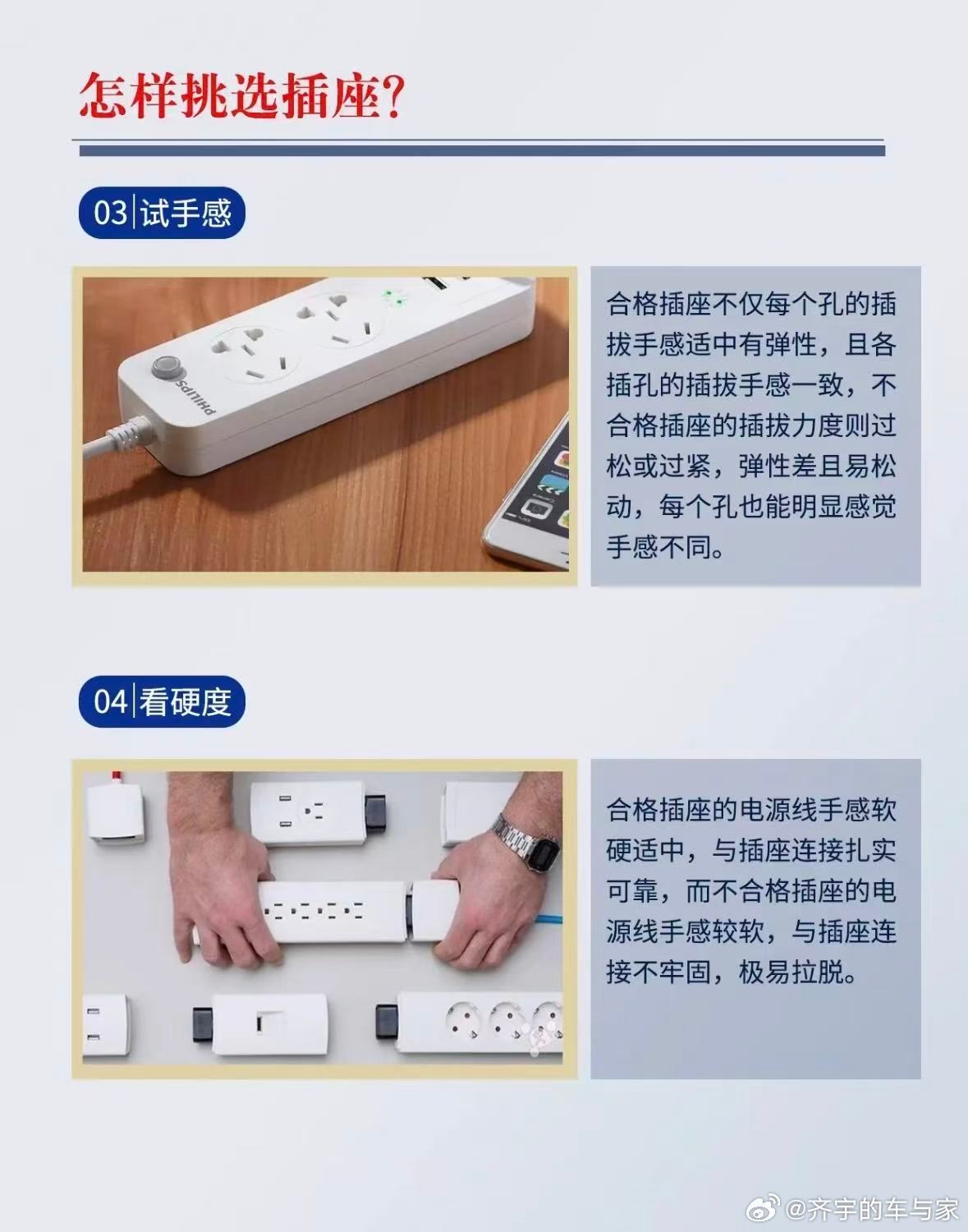 怎样挑选插座?

03 试手感

PHILIPS

合格插座不仅每个孔的插拔手感适中有弹性，且各插孔的插拔手感一致，不合格插座的插拔力度则过松或过紧，弹性差且易松动，每个孔也能明显感觉手感不同。

04 看硬度

合格插座的电源线手感软硬适中，与插座连接扎实可靠，而不合格插座的电源线手感较软，与插座连接不牢固，极易拉脱。

@齐宇的车与家