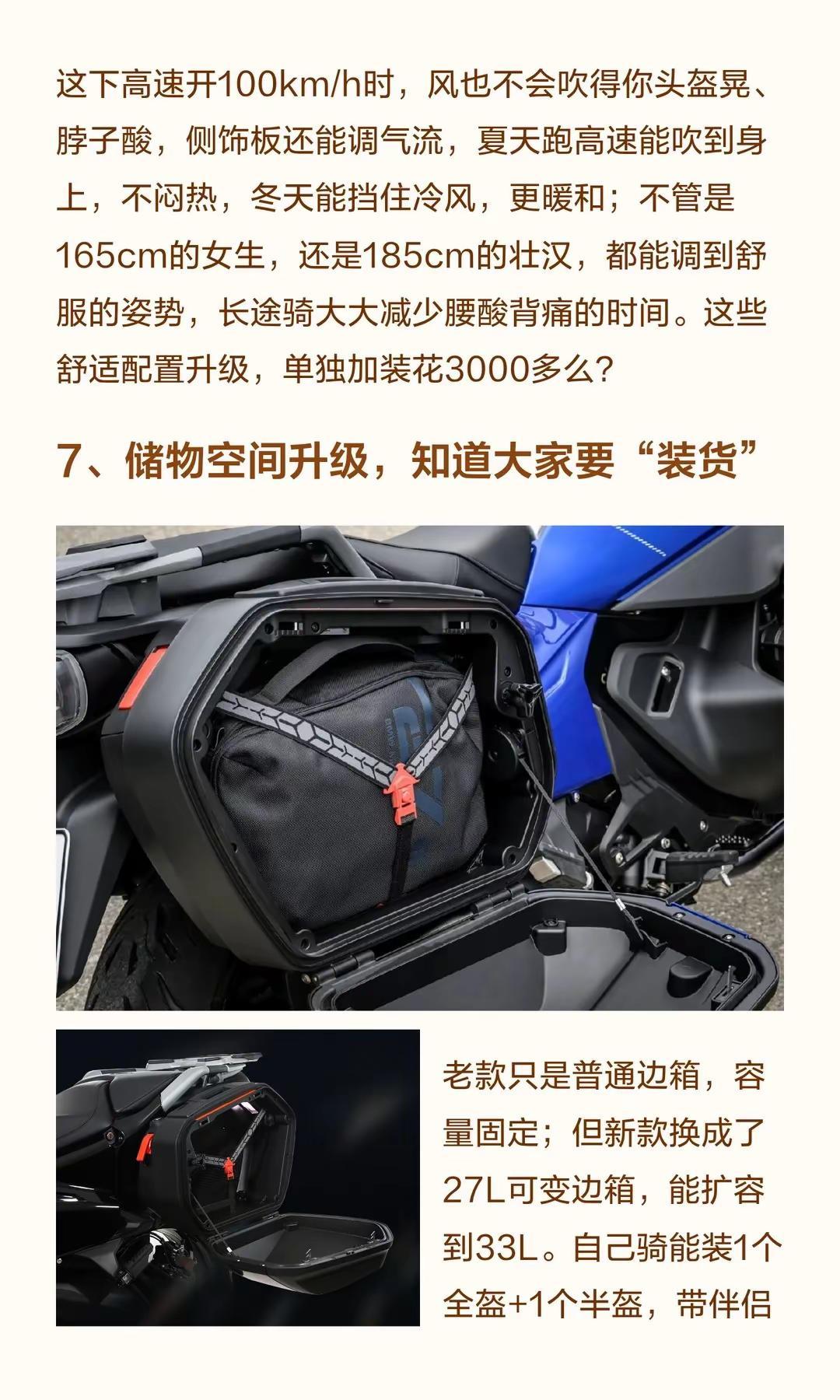 这下高速开100km/h时，风也不会吹得你头盔晃、脖子酸，侧饰板还能调气流，夏天跑高速能吹到身上，不闷热，冬天能挡住冷风，更暖和；不管是165cm的女生，还是185cm的壮汉，都能调到舒服的姿势，长途骑大大减少腰酸背痛的时间。这些舒适配置升级，单独加装花3000多么？

7、储物空间升级，知道大家要“装货”

老款只是普通边箱，容量固定；但新款换成了27L可变边箱，能扩容到33L。自己骑能装1个全盔+1个半盔，带伴侣