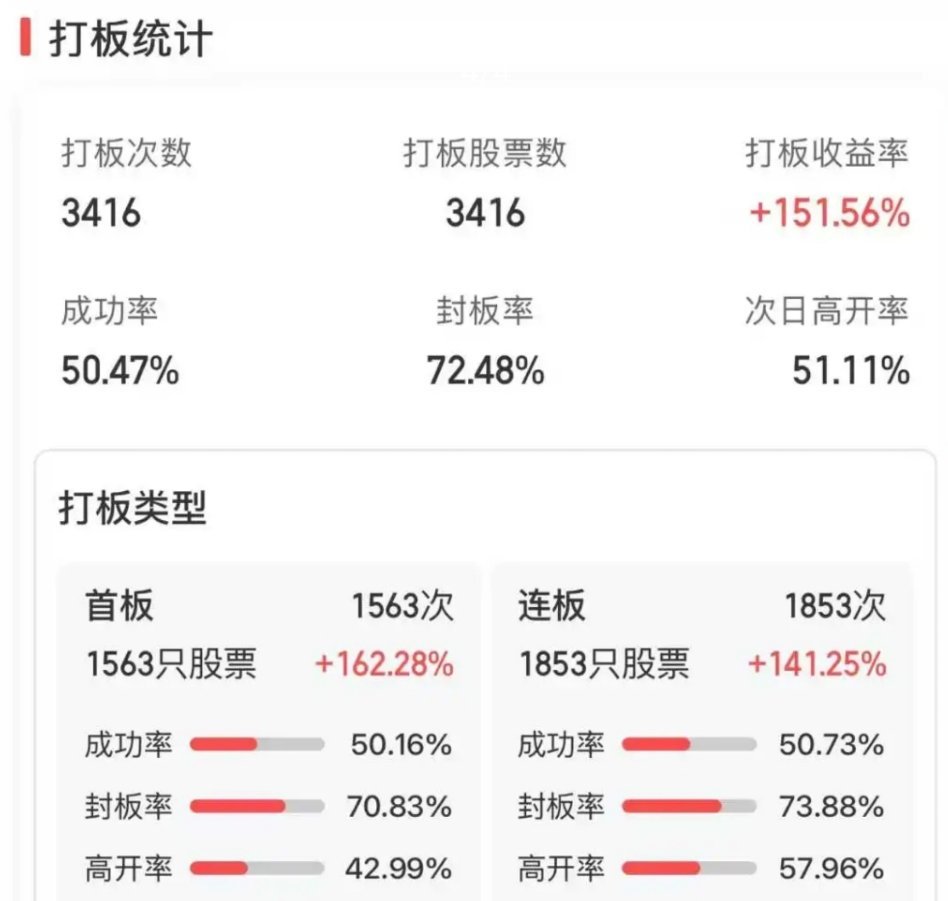 打板统计

打板次数
3416

打板股票数
3416

打板收益率
+151.56%

成功率
50.47%

封板率
72.48%

次日高开率
51.11%

打板类型

首板 1563次
1563只股票 +162.28%
成功率 50.16%
封板率 70.83%
高开率 42.99%

连板 1853次
1853只股票 +141.25%
成功率 50.73%
封板率 73.88%
高开率 57.96%