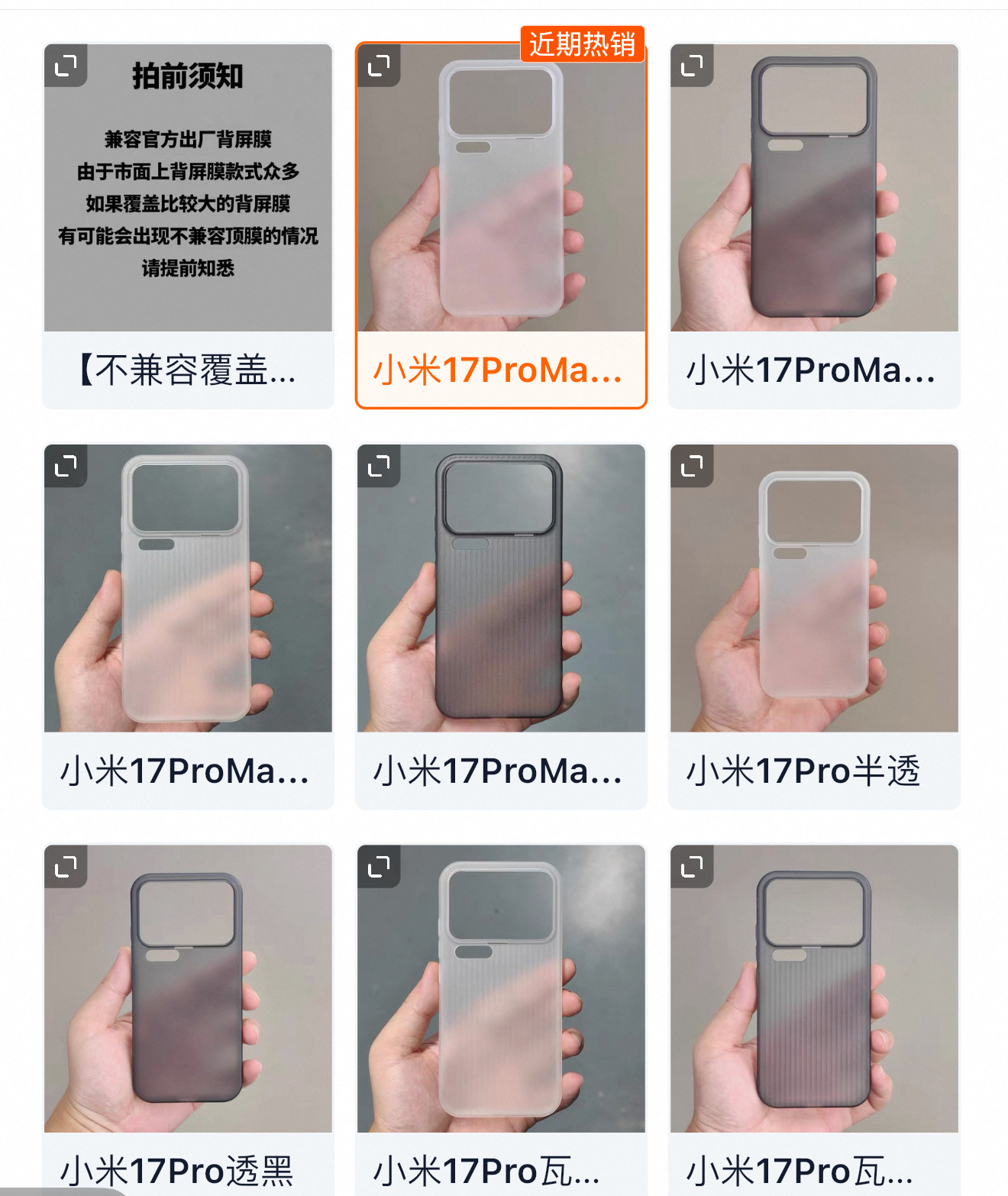 拍前须知

兼容官方出厂背屏膜
由于市面上背屏膜款式众多
如果覆盖比较大的背屏膜
有可能会出现不兼容顶膜的情况
请提前知悉

【不兼容覆盖...

近期热销

小米17ProMa...

小米17ProMa...

小米17ProMa...

小米17ProMa...

小米17Pro半透

小米17Pro透黑

小米17Pro瓦...

小米17Pro瓦...