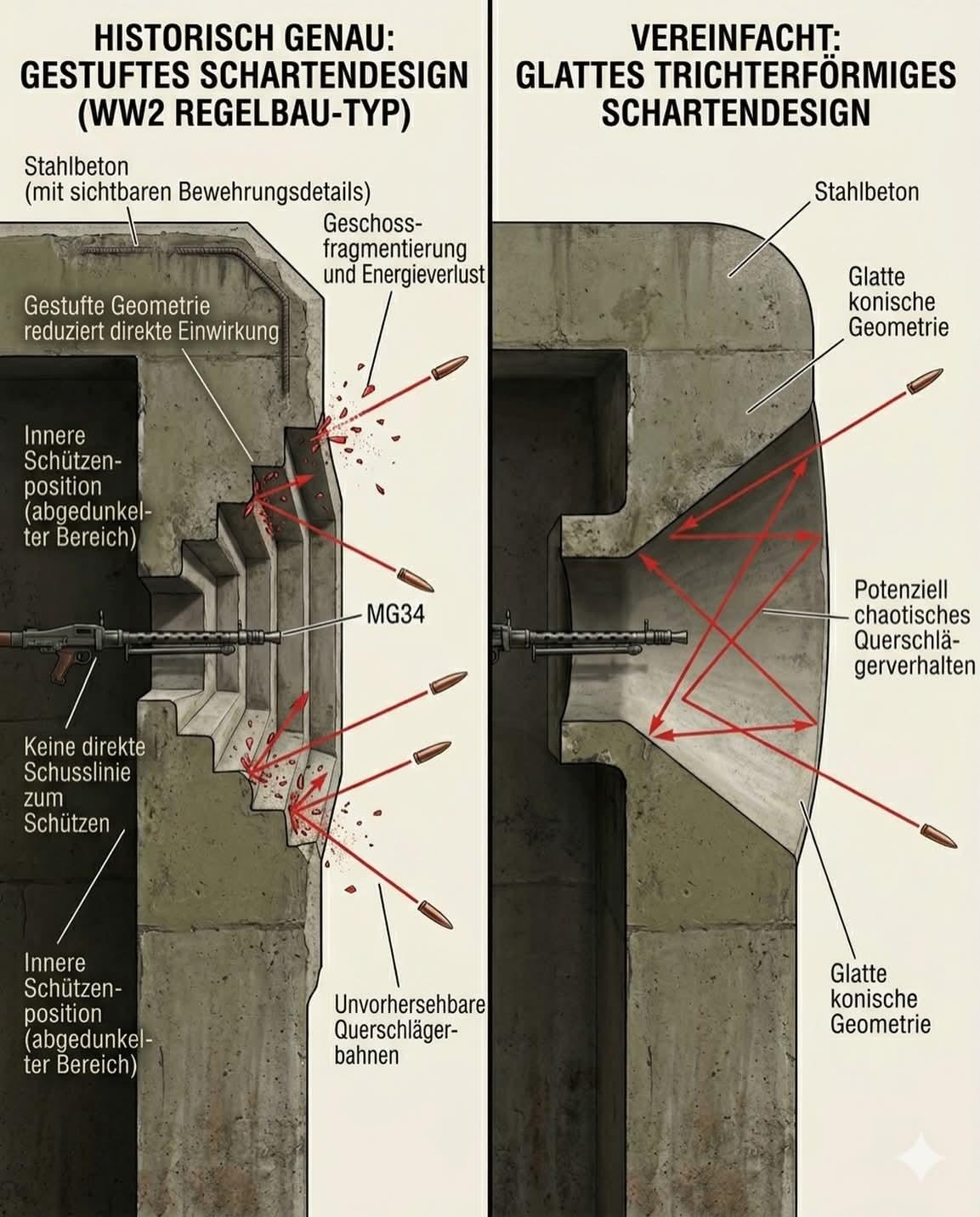 HISTORISCH GENAU: GESTUFTES SCHARTENDESIGN (WW2 REGELBAU-TYP)

Stahlbeton (mit sichtbaren Bewehrungsdetails)

Geschossfragmentierung und Energieverlust

Gestufte Geometrie reduziert direkte Einwirkung

Innere Schützenposition (abgedunkelter Bereich)

MG34

Keine direkte Schusslinie zum Schützen

Innere Schützenposition (abgedunkelter Bereich)

Unvorhersehbare Querschlägerbahnen

VEREINFACHT: GLATTES TRICHTERFÖRMIGES SCHARTENDESIGN

Stahlbeton

Glatte konische Geometrie

Potenziell chaotisches Querschlägerverhalten

Glatte konische Geometrie