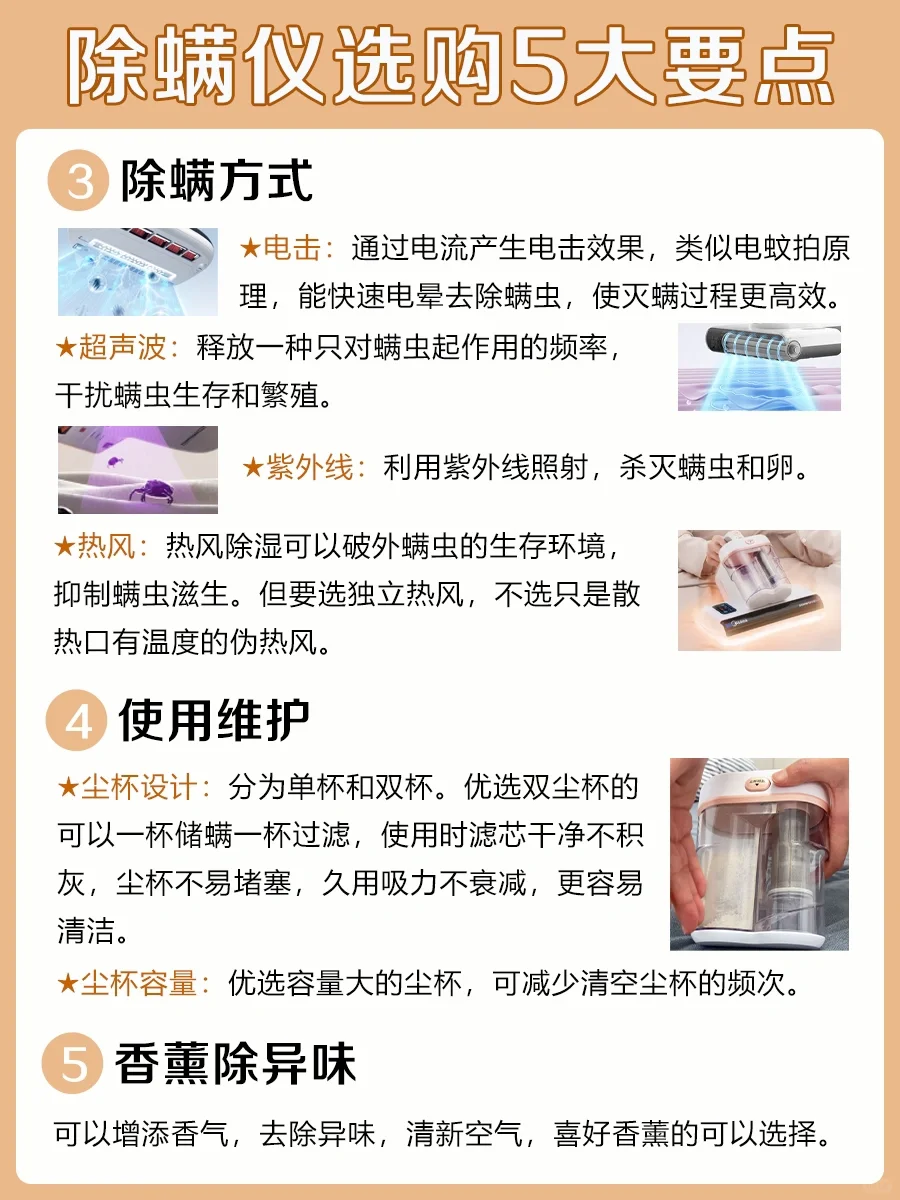 除螨仪选购5大要点

3 除螨方式

★电击：通过电流产生电击效果，类似电蚊拍原理，能快速电晕去除螨虫，使灭螨过程更高效。

★超声波：释放一种只对螨虫起作用的频率，干扰螨虫生存和繁殖。

★紫外线：利用紫外线照射，杀灭螨虫和卵。

★热风：热风除湿可以破外螨虫的生存环境，抑制螨虫滋生。但要选独立热风，不选只是散热口有温度的伪热风。

4 使用维护

★尘杯设计：分为单杯和双杯。优选双尘杯的可以一杯储螨一杯过滤，使用时滤芯干净不积灰，尘杯不易堵塞，久用吸力不衰减，更容易清洁。

★尘杯容量：优选容量大的尘杯，可减少清空尘杯的频次。

5 香薰除异味

可以增添香气，去除异味，清新空气，喜好香薰的可以选择。