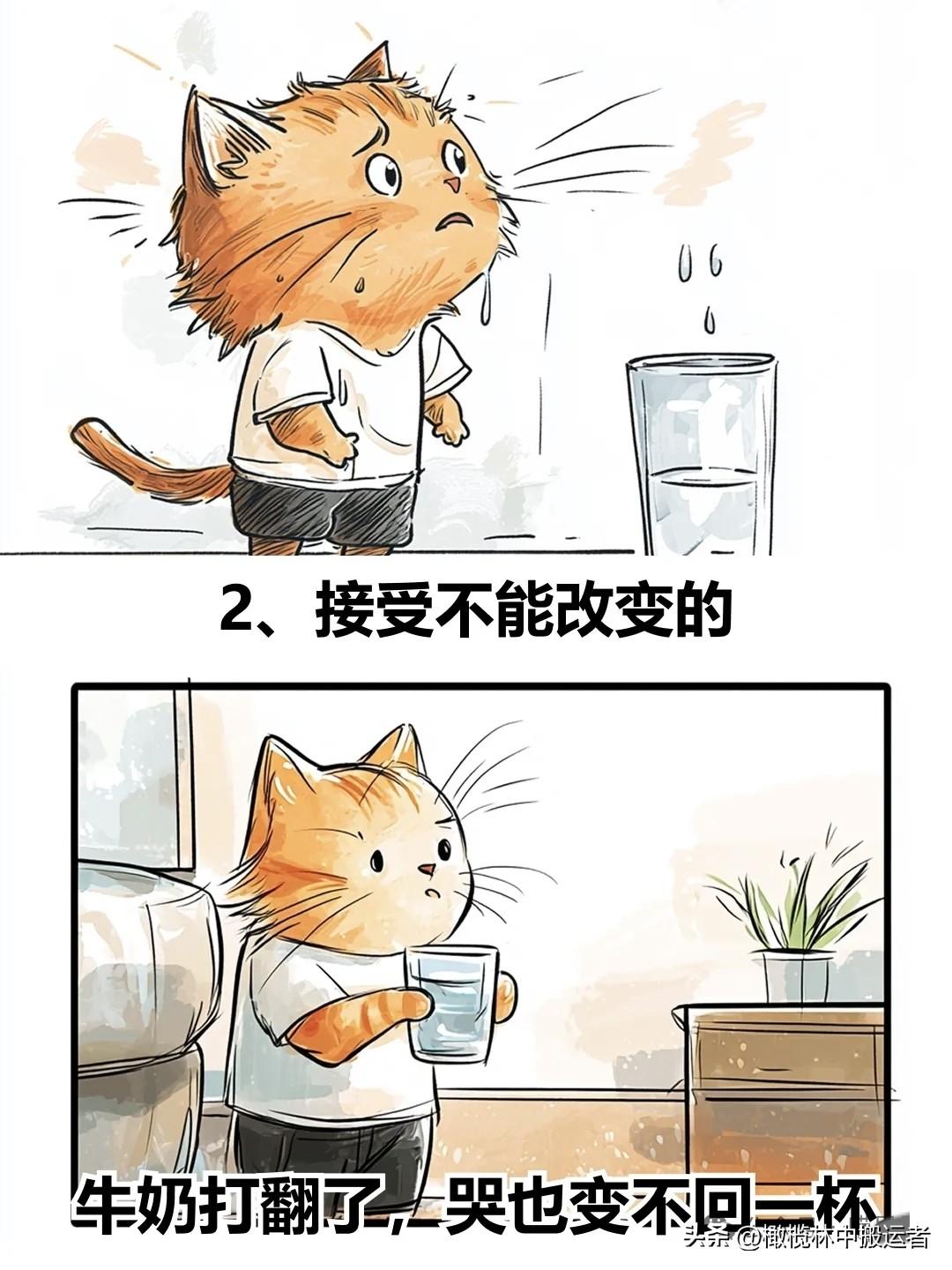 2、接受不能改变的

牛奶打翻了，哭也变不回一杯

头条 @橄榄林中搬运者