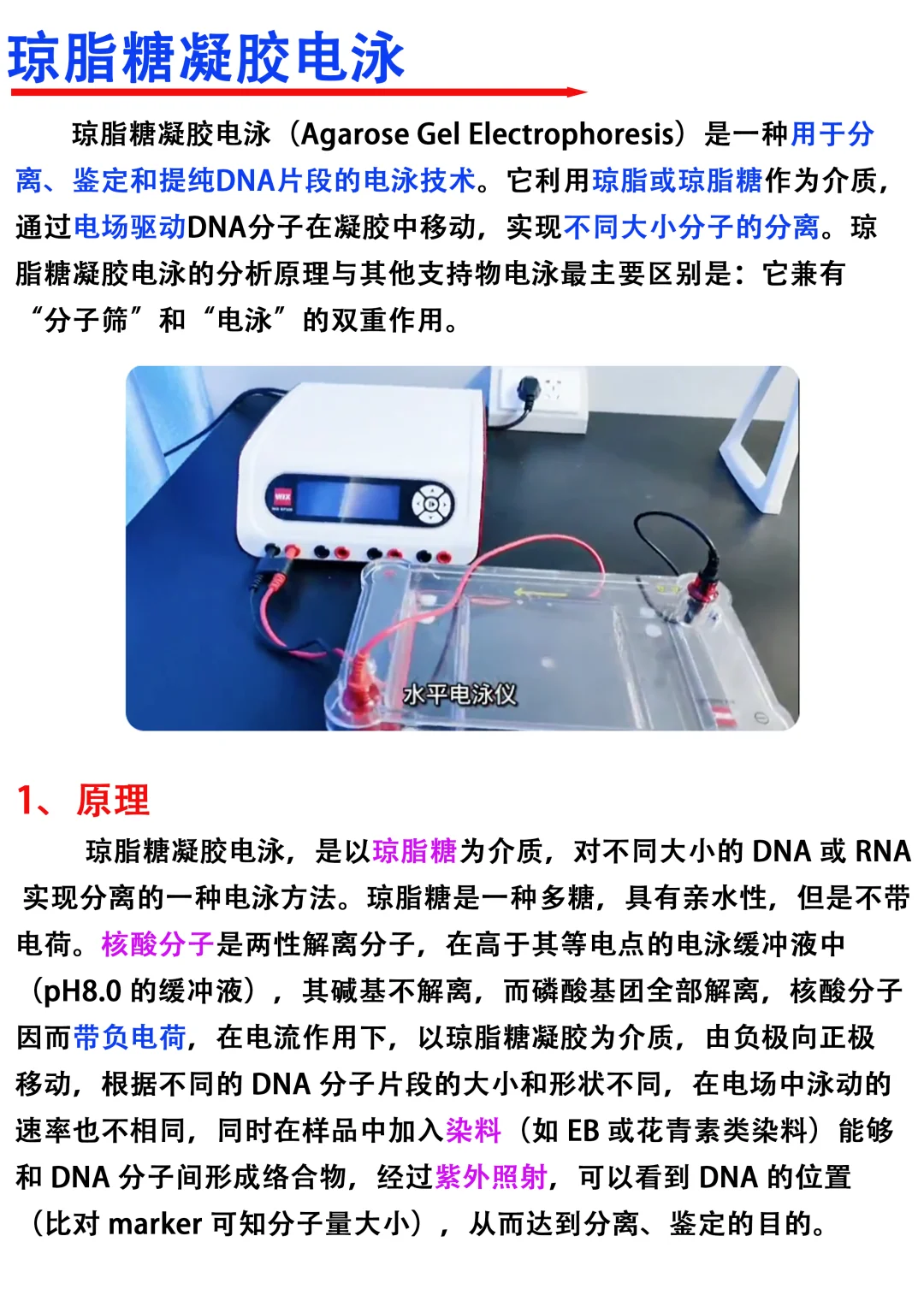 琼脂糖凝胶电泳

琼脂糖凝胶电泳（Agarose Gel Electrophoresis）是一种用于分离、鉴定和提纯DNA片段的电泳技术。它利用琼脂或琼脂糖作为介质，通过电场驱动DNA分子在凝胶中移动，实现不同大小分子的分离。琼脂糖凝胶电泳的分析原理与其他支持物电泳最主要区别是：它兼有“分子筛”和“电泳”的双重作用。

WIX

水平电泳仪

1、原理

琼脂糖凝胶电泳，是以琼脂糖为介质，对不同大小的 DNA 或 RNA 实现分离的一种电泳方法。琼脂糖是一种多糖，具有亲水性，但是不带电荷。核酸分子是两性解离分子，在高于其等电点的电泳缓冲液中（pH8.0 的缓冲液），其碱基不解离，而磷酸基团全部解离，核酸分子因而带负电荷，在电流作用下，以琼脂糖凝胶为介质，由负极向正极移动，根据不同的 DNA 分子片段的大小和形状不同，在电场中泳动的速率也不相同，同时在样品中加入染料（如 EB 或花青素类染料）能够和 DNA 分子间形成络合物，经过紫外照射，可以看到 DNA 的位置（比对 marker 可知分子量大小），从而达到分离、鉴定的目的。