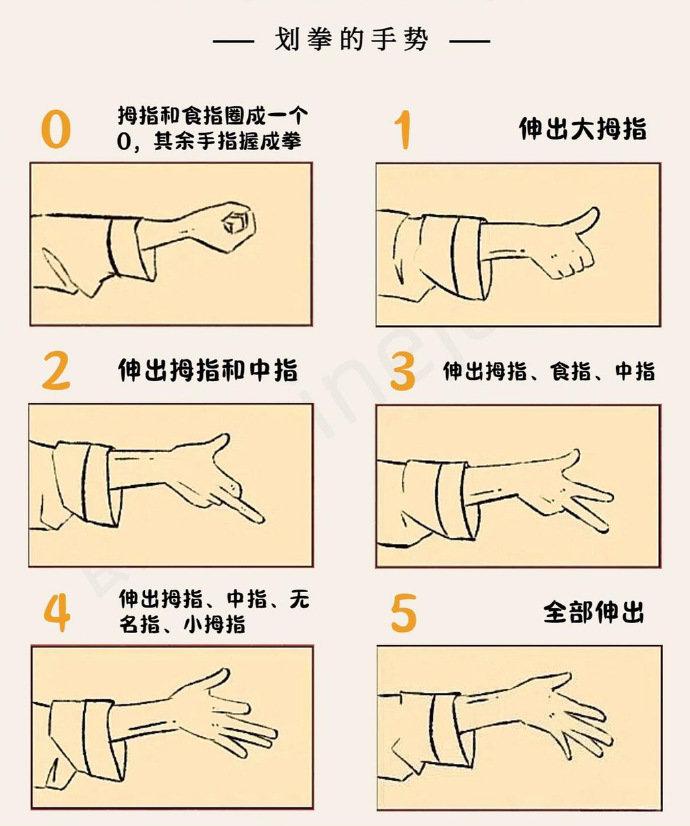 — 划拳的手势 —

0 拇指和食指圈成一个0，其余手指握成拳

1 伸出大拇指

2 伸出拇指和中指

3 伸出拇指、食指、中指

4 伸出拇指、中指、无名指、小拇指

5 全部伸出