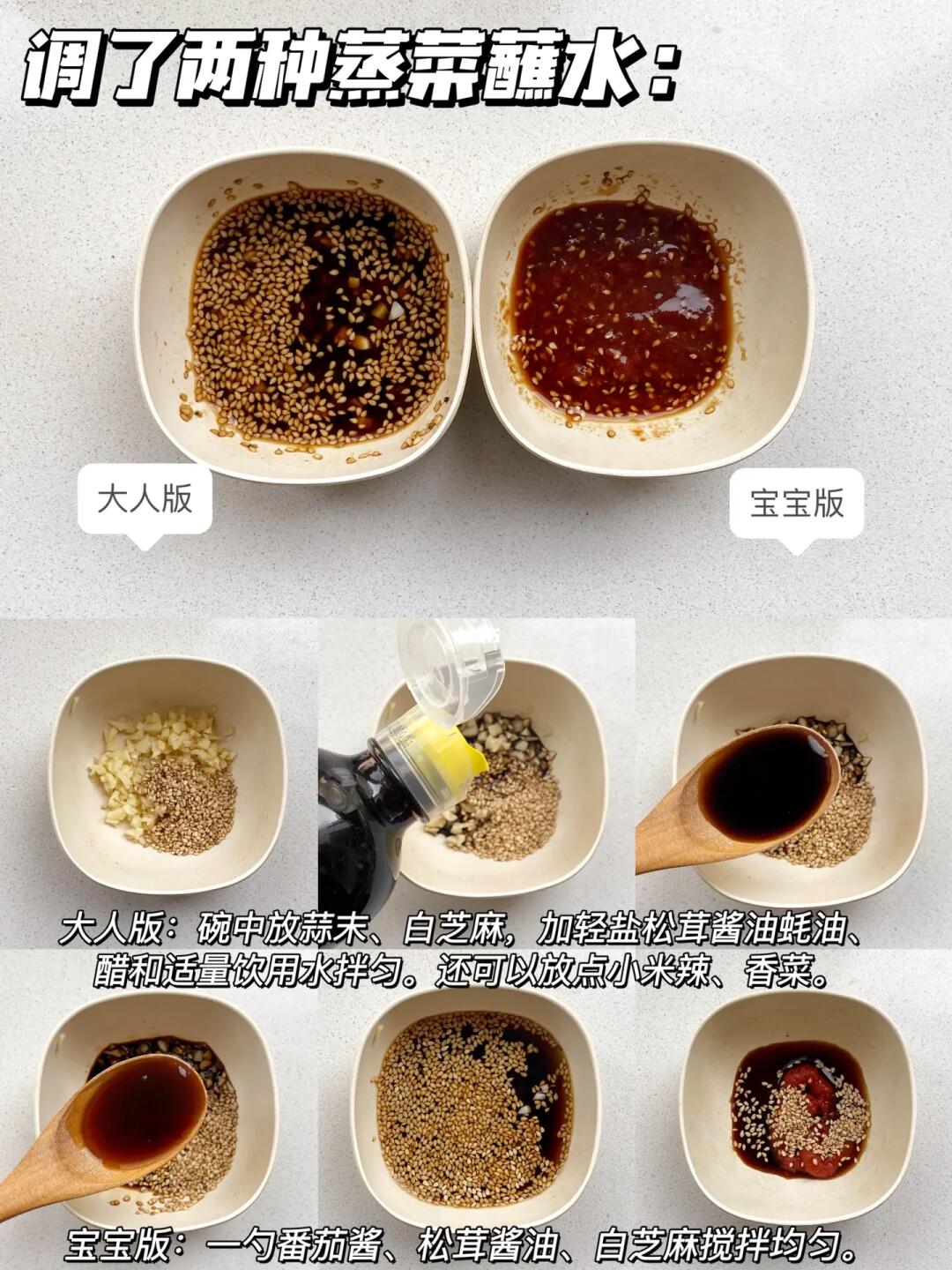 调了两种蒸菜蘸水：

大人版

宝宝版

大人版：碗中放蒜末、白芝麻，加轻盐松茸酱油蚝油、醋和适量饮用水拌匀。还可以放点小米辣、香菜。

宝宝版：一勺番茄酱、松茸酱油、白芝麻搅拌均匀。