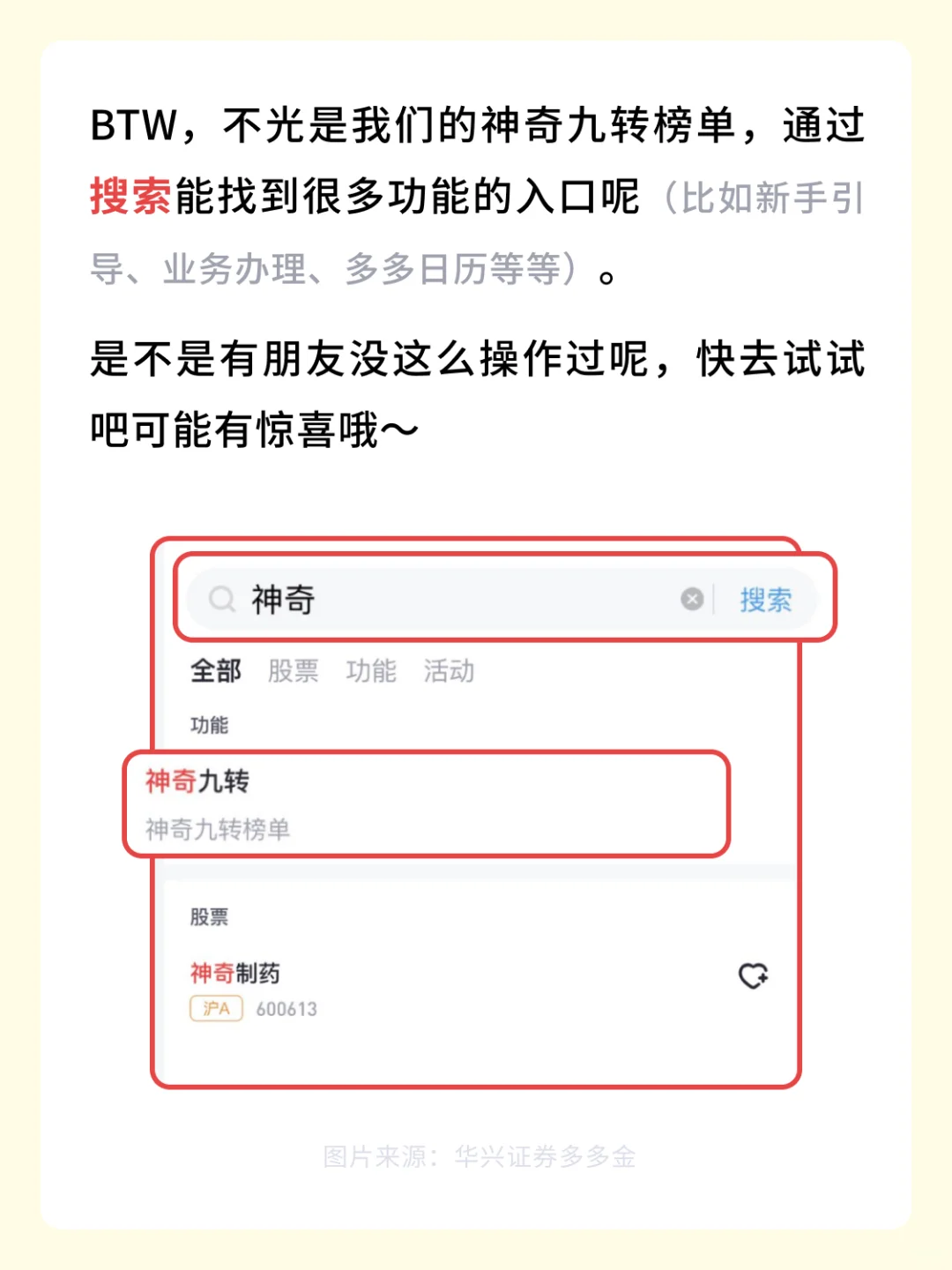 BTW，不光是我们的神奇九转榜单，通过搜索能找到很多功能的入口呢（比如新手引导、业务办理、多多日历等等）。

是不是有朋友没这么操作过呢，快去试试吧可能有惊喜哦～

神奇
搜索

全部 股票 功能 活动

功能

神奇九转
神奇九转榜单

股票

神奇制药
沪A 600613

图片来源：华兴证券多多金