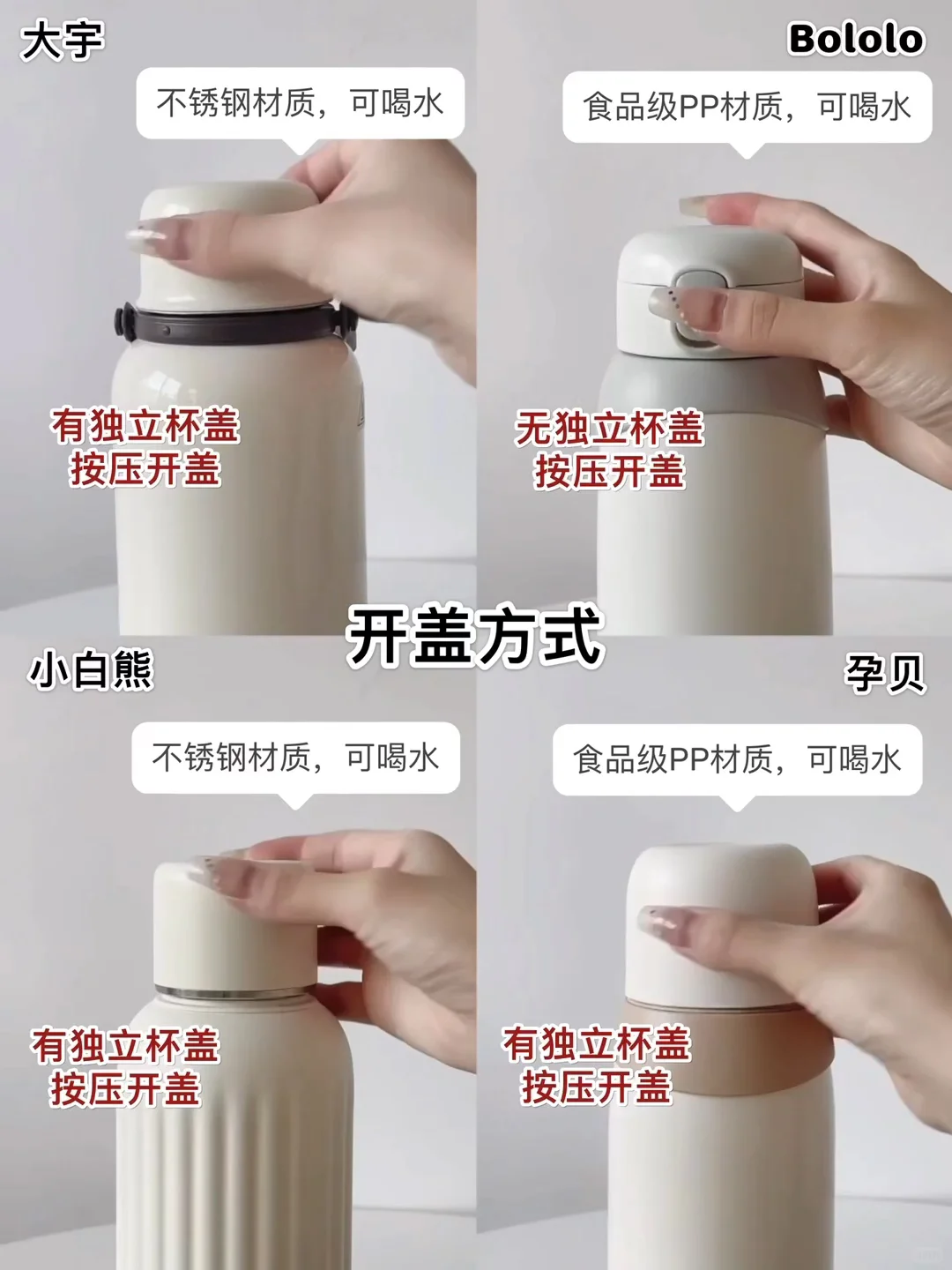 大宇

不锈钢材质，可喝水

有独立杯盖
按压开盖

Bololo

食品级PP材质，可喝水

无独立杯盖
按压开盖

开盖方式

小白熊

不锈钢材质，可喝水

有独立杯盖
按压开盖

孕贝

食品级PP材质，可喝水

有独立杯盖
按压开盖