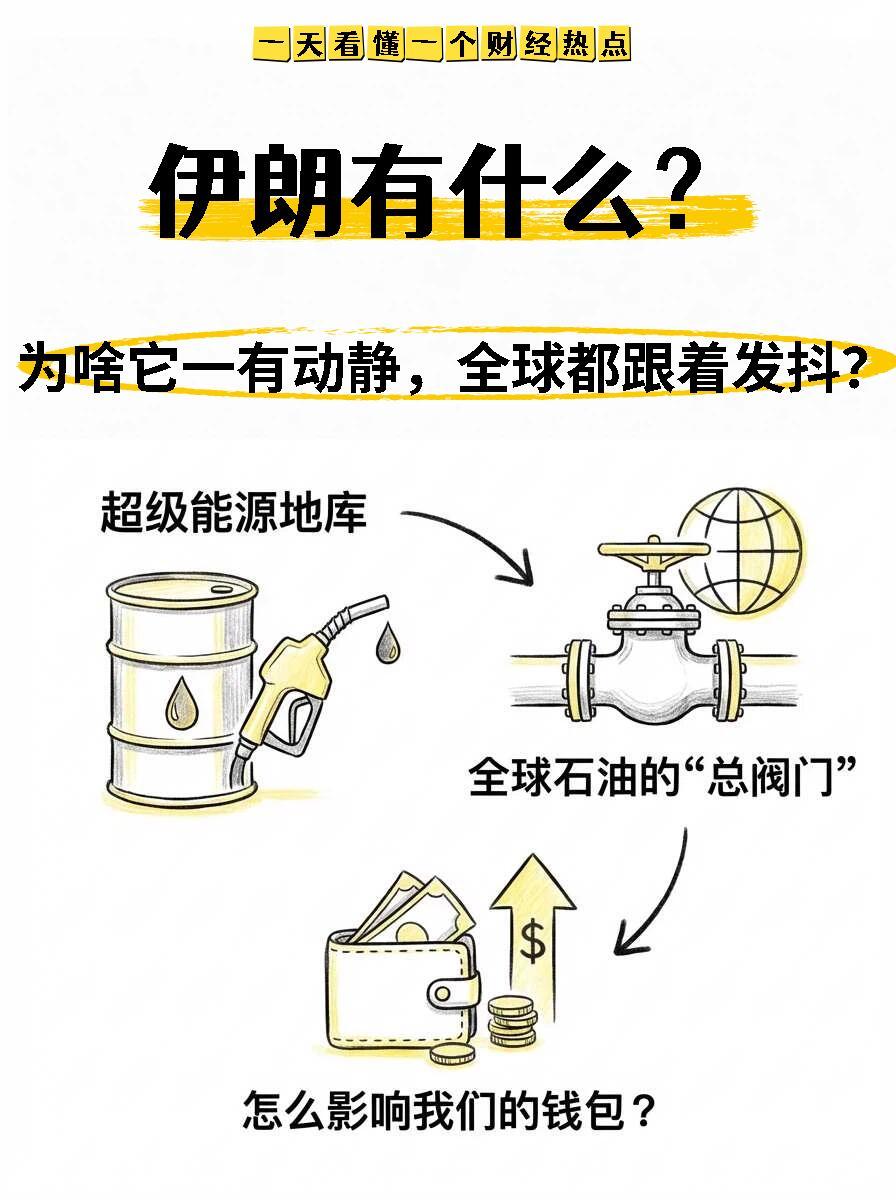 一天看懂一个财经热点

伊朗有什么？

为啥它一有动静，全球都跟着发抖？

超级能源地库

全球石油的“总阀门”

$

怎么影响我们的钱包？