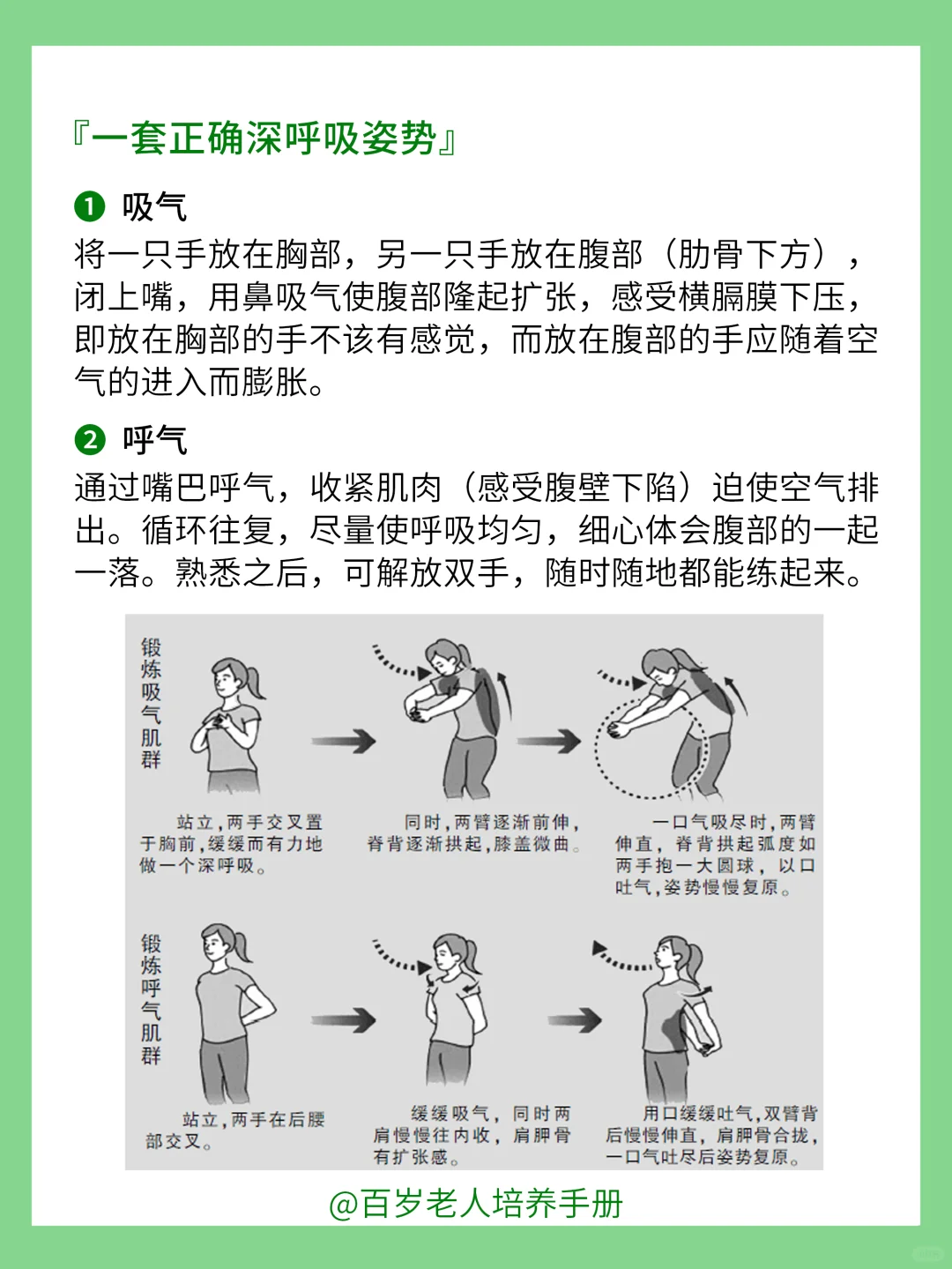 『一套正确深呼吸姿势』

❶ 吸气
将一只手放在胸部，另一只手放在腹部（肋骨下方），闭上嘴，用鼻吸气使腹部隆起扩张，感受横膈膜下压，即放在胸部的手不该有感觉，而放在腹部的手应随着空气的进入而膨胀。

❷ 呼气
通过嘴巴呼气，收紧肌肉（感受腹壁下陷）迫使空气排出。循环往复，尽量使呼吸均匀，细心体会腹部的一起一落。熟悉之后，可解放双手，随时随地都能练起来。

锻炼吸气肌群

站立，两手交叉置于胸前，缓缓而有力地做一个深呼吸。

同时，两臂逐渐前伸，脊背逐渐拱起，膝盖微曲。

一口气吸尽时，两臂伸直，脊背拱起弧度如两手抱一大圆球，以口吐气，姿势慢慢复原。

锻炼呼气肌群

站立，两手在后腰部交叉。

缓缓吸气，同时两肩慢慢往内收，肩胛骨有扩张感。

用口缓缓吐气，双臂背后慢慢伸直，肩胛骨合拢，一口气吐尽后姿势复原。

@百岁老人培养手册