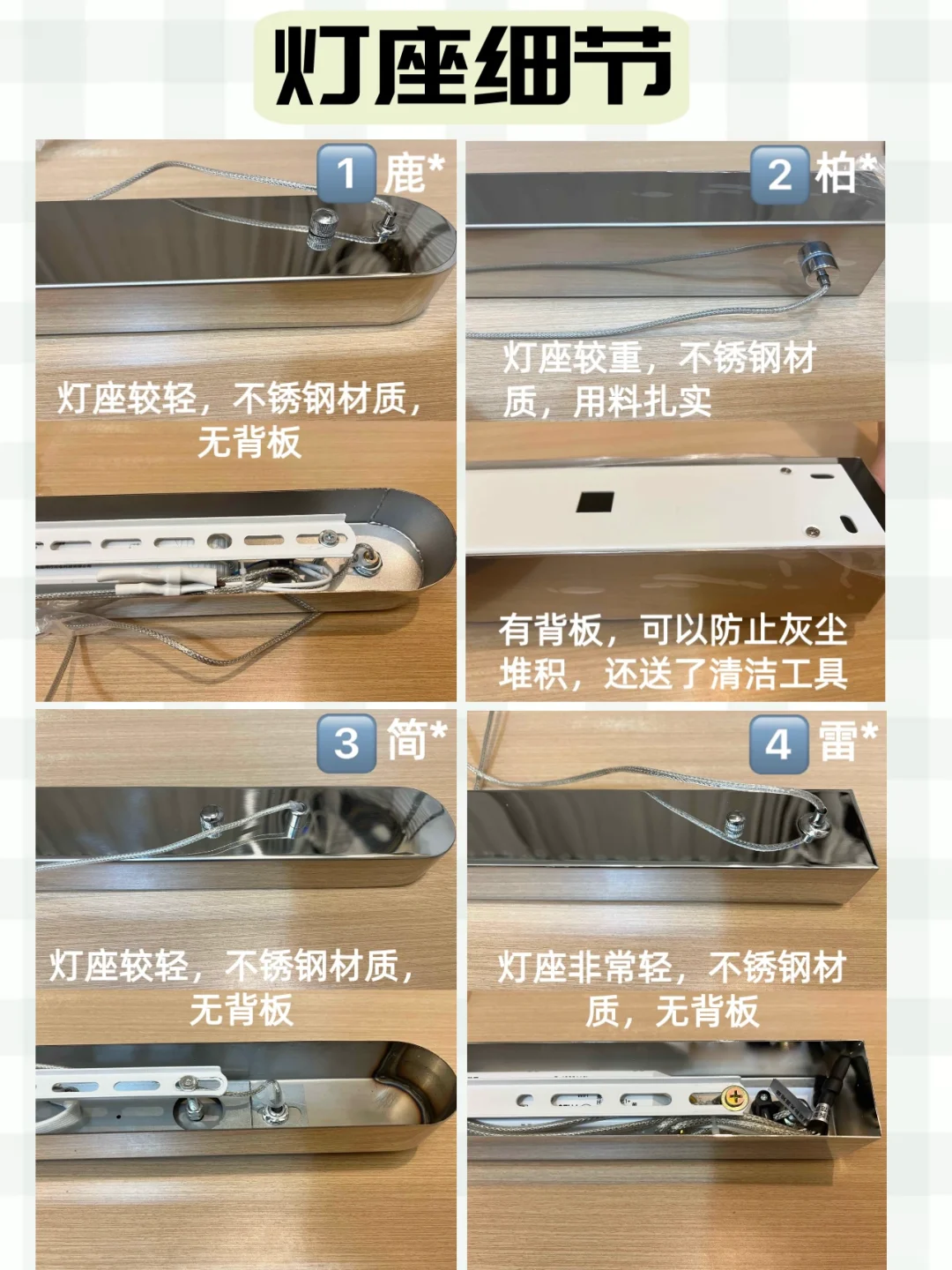 灯座细节

1 鹿*

灯座较轻，不锈钢材质，无背板

2 柏*

灯座较重，不锈钢材质，用料扎实

有背板，可以防止灰尘堆积，还送了清洁工具

3 简*

灯座较轻，不锈钢材质，无背板

4 雷*

灯座非常轻，不锈钢材质，无背板