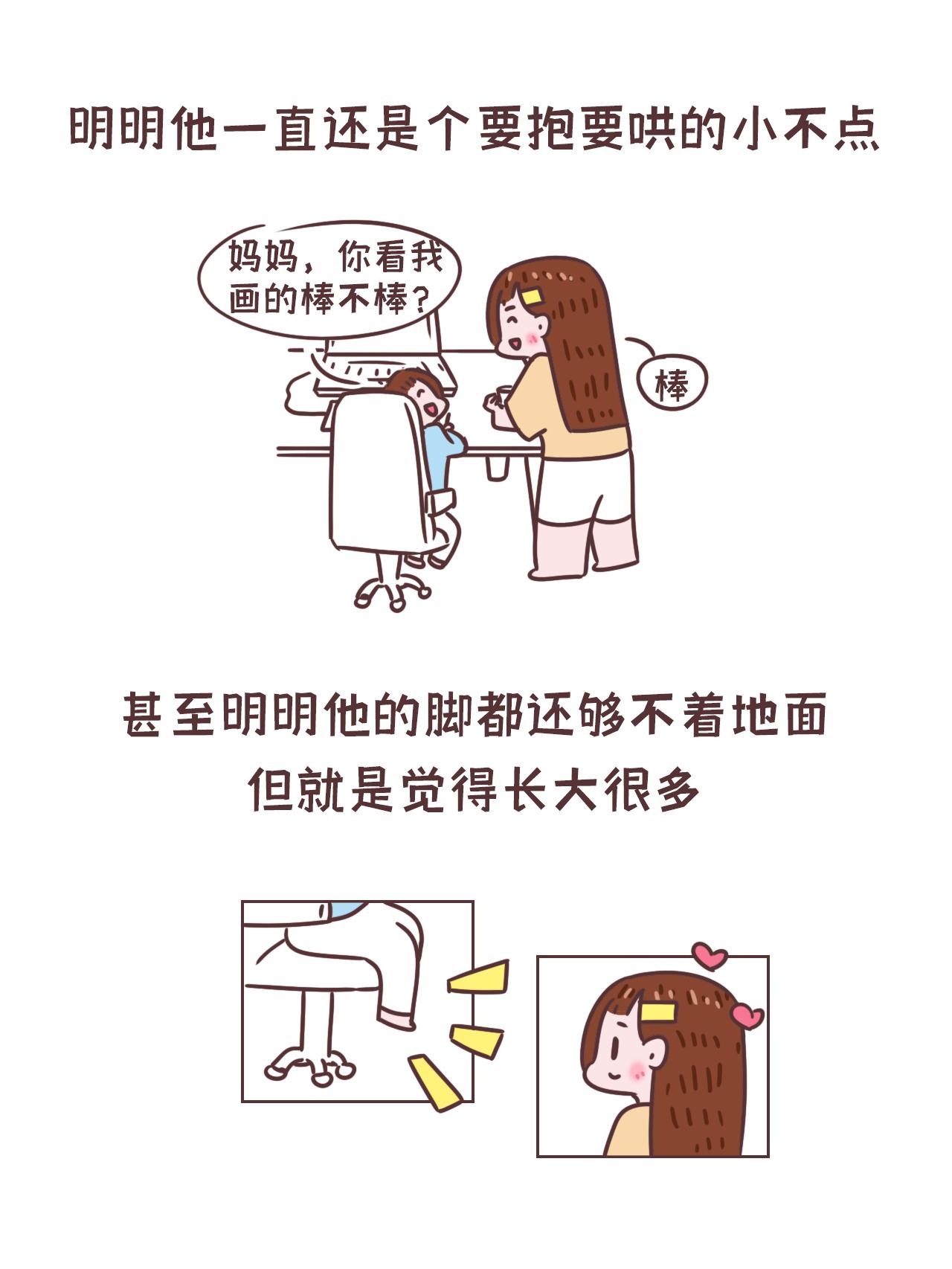 明明他一直还是个要抱要哄的小不点

妈妈，你看我画的棒不棒？

棒

甚至明明他的脚都还够不着地面
但就是觉得长大很多