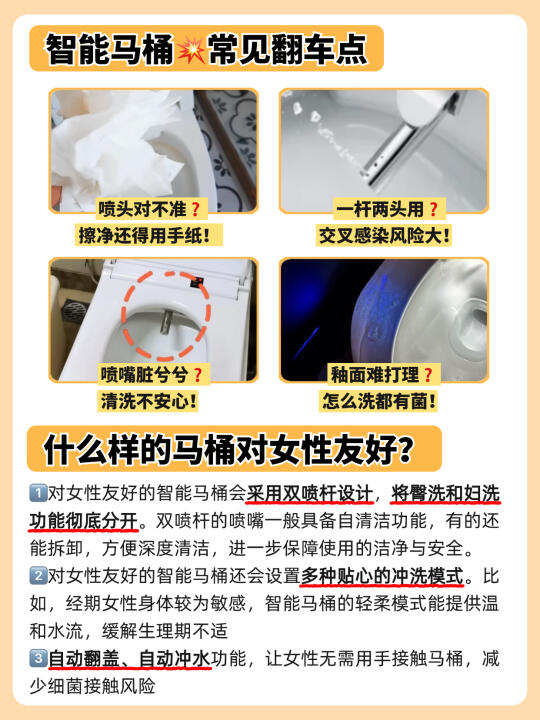 智能马桶💥常见翻车点

喷头对不准？
擦净还得用手纸！

一杆两头用？
交叉感染风险大！

喷嘴脏兮兮？
清洗不安心！

釉面难打理？
怎么洗都有菌！

什么样的马桶对女性友好？

1️⃣对女性友好的智能马桶会采用双喷杆设计，将臀洗和妇洗功能彻底分开。双喷杆的喷嘴一般具备自清洁功能，有的还能拆卸，方便深度清洁，进一步保障使用的洁净与安全。
2️⃣对女性友好的智能马桶还会设置多种贴心的冲洗模式。比如，经期女性身体较为敏感，智能马桶的轻柔模式能提供温和水流，缓解生理期不适
3️⃣自动翻盖、自动冲水功能，让女性无需用手接触马桶，减少细菌接触风险