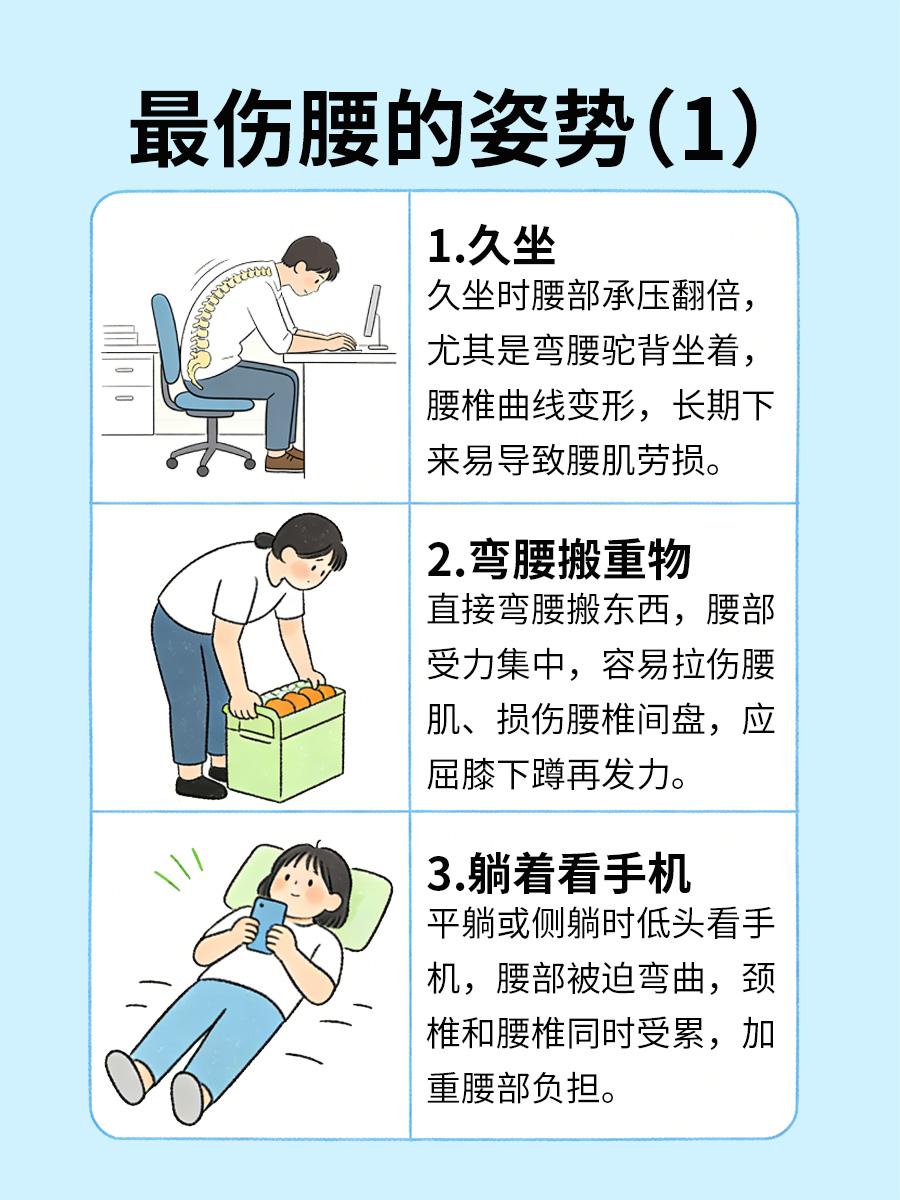 最伤腰的姿势(1)

1.久坐
久坐时腰部承压翻倍，尤其是弯腰驼背坐着，腰椎曲线变形，长期下来易导致腰肌劳损。

2.弯腰搬重物
直接弯腰搬东西，腰部受力集中，容易拉伤腰肌、损伤腰椎间盘，应屈膝下蹲再发力。

3.躺着看手机
平躺或侧躺时低头看手机，腰部被迫弯曲，颈椎和腰椎同时受累，加重腰部负担。