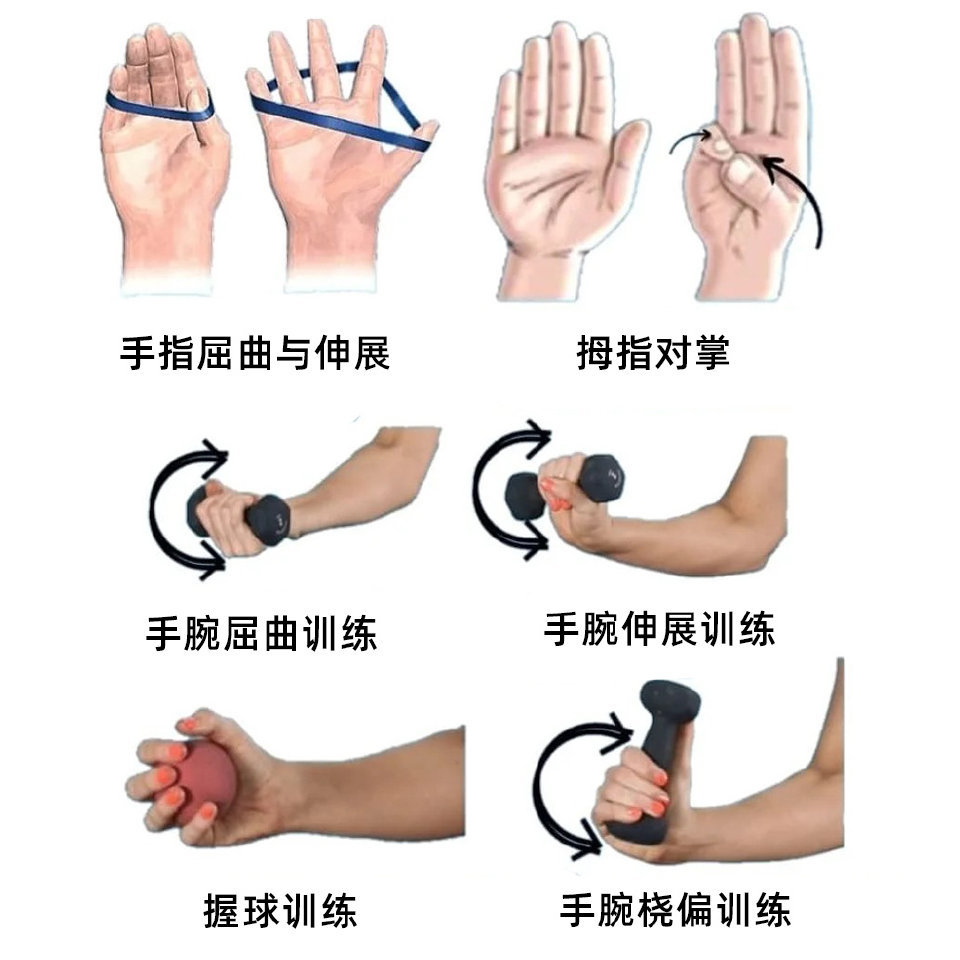 手指屈曲与伸展

拇指对掌

手腕屈曲训练

手腕伸展训练

握球训练

手腕桡偏训练