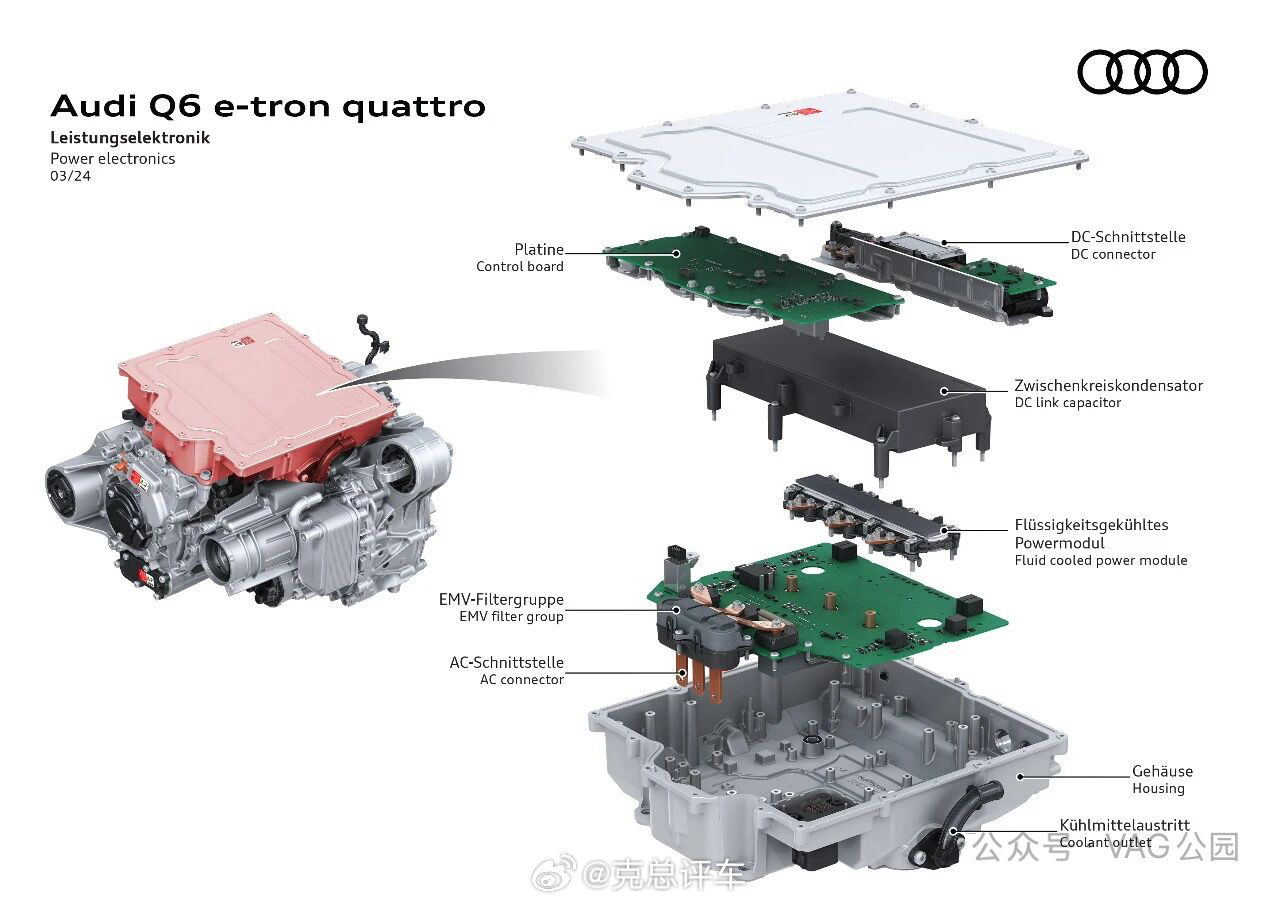 Audi Q6 e-tron quattro
Leistungselektronik
Power electronics
03/24

Platine
Control board

DC-Schnittstelle
DC connector

Zwischenkreiskondensator
DC link capacitor

Flüssigkeitsgekühltes Powermodul
Fluid cooled power module

EMV-Filtergruppe
EMV filter group

AC-Schnittstelle
AC connector

Gehäuse
Housing

Kühlmittelaustritt
Coolant outlet

@克总评车
公众号 · VAG公园