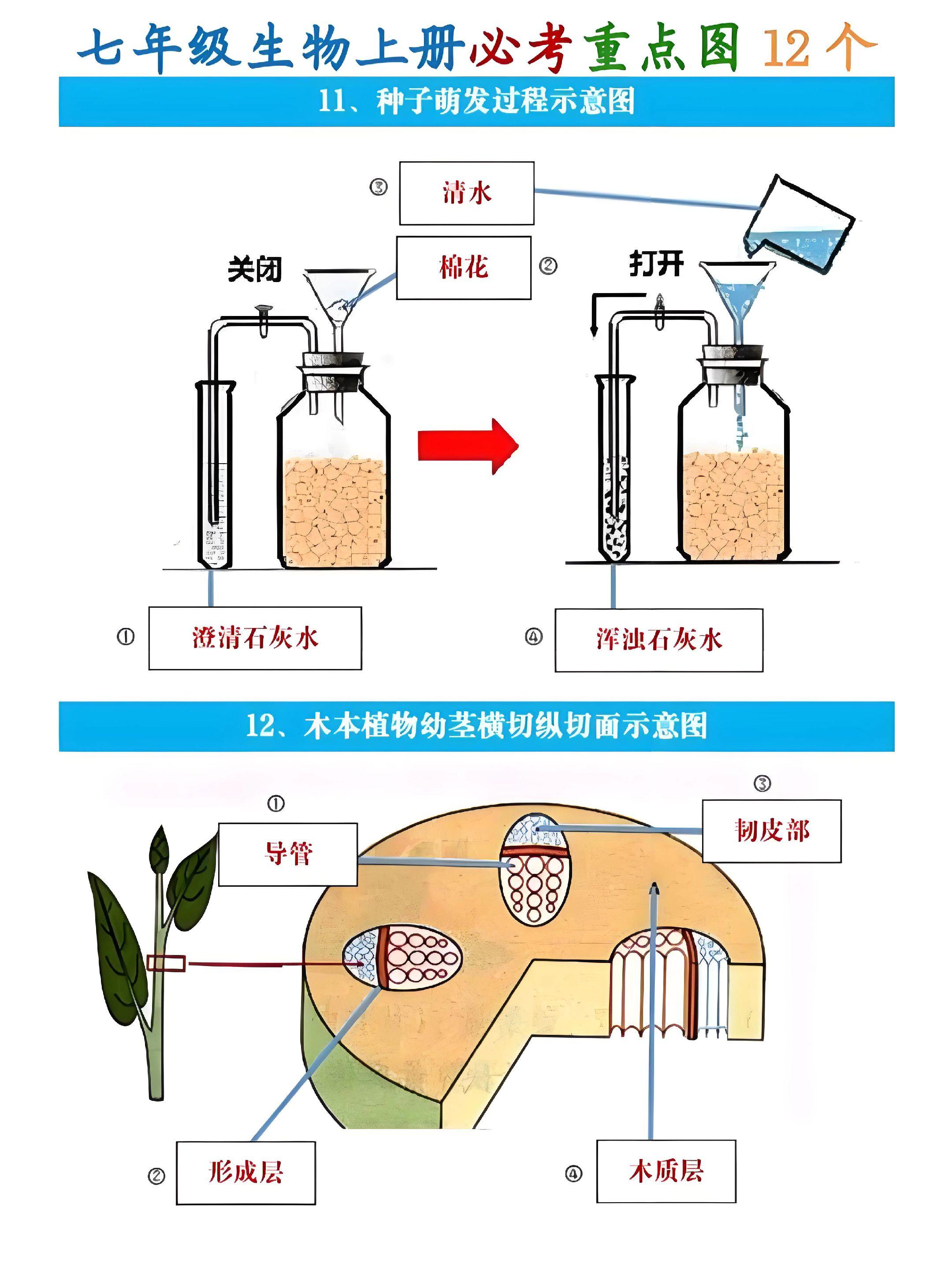 七年级生物上册必考重点图 12 个

11、种子萌发过程示意图

③ 清水

关闭

棉花 ②

打开

① 澄清石灰水

④ 浑浊石灰水

12、木本植物幼茎横切纵切面示意图

①

导管

③

韧皮部

② 形成层

④ 木质层