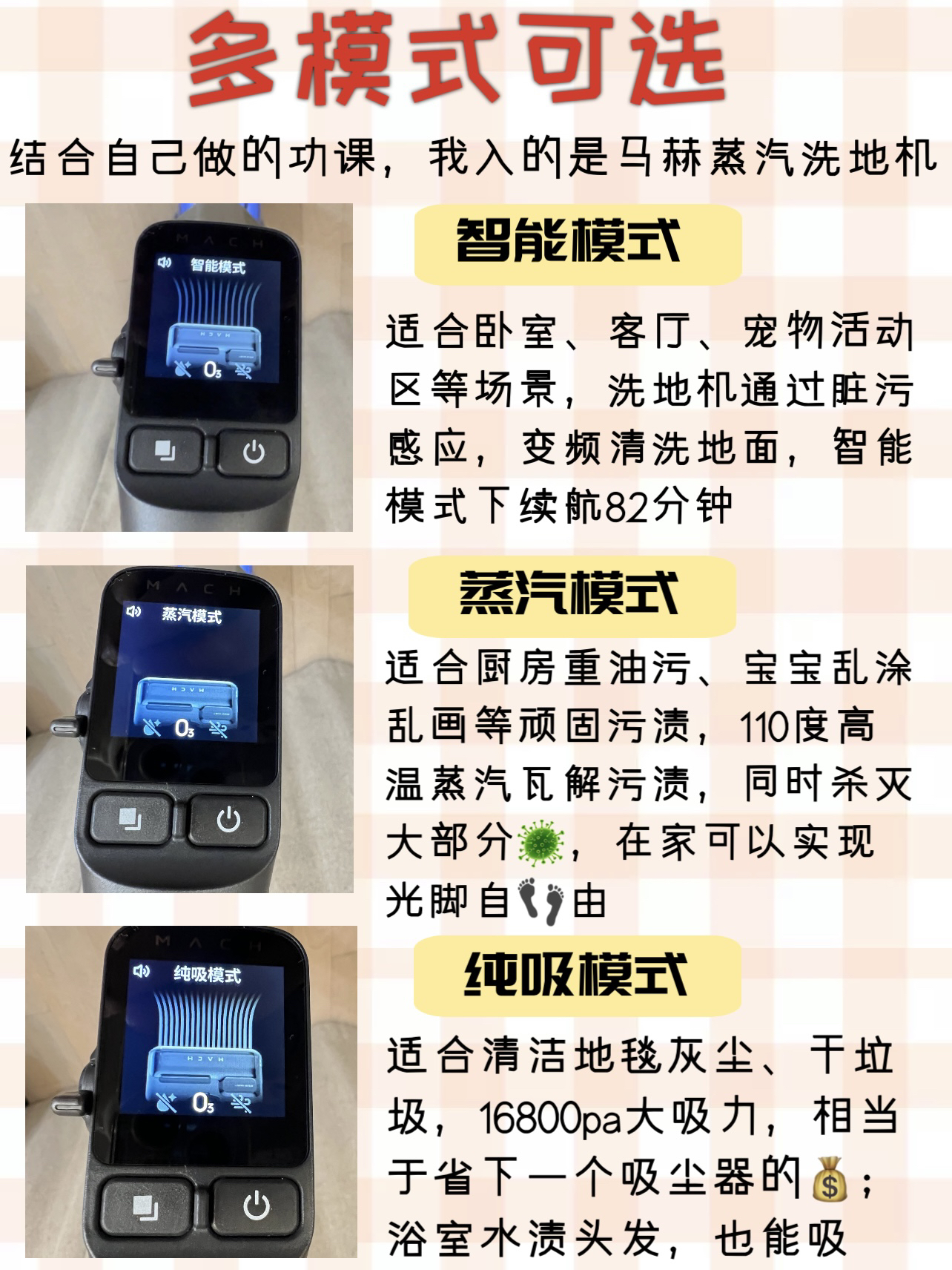 多模式可选

结合自己做的功课，我入的是马赫蒸汽洗地机

MACH
智能模式
MACH
$O_3$

智能模式

适合卧室、客厅、宠物活动区等场景，洗地机通过脏污感应，变频清洗地面，智能模式下续航82分钟

MACH
蒸汽模式
MACH
$O_3$

蒸汽模式

适合厨房重油污、宝宝乱涂乱画等顽固污渍，110度高温蒸汽瓦解污渍，同时杀灭大部分🦠，在家可以实现光脚自👣由

MACH
纯吸模式
MACH
$O_3$

纯吸模式

适合清洁地毯灰尘、干垃圾，16800pa大吸力，相当于省下一个吸尘器的💰；浴室水渍头发，也能吸