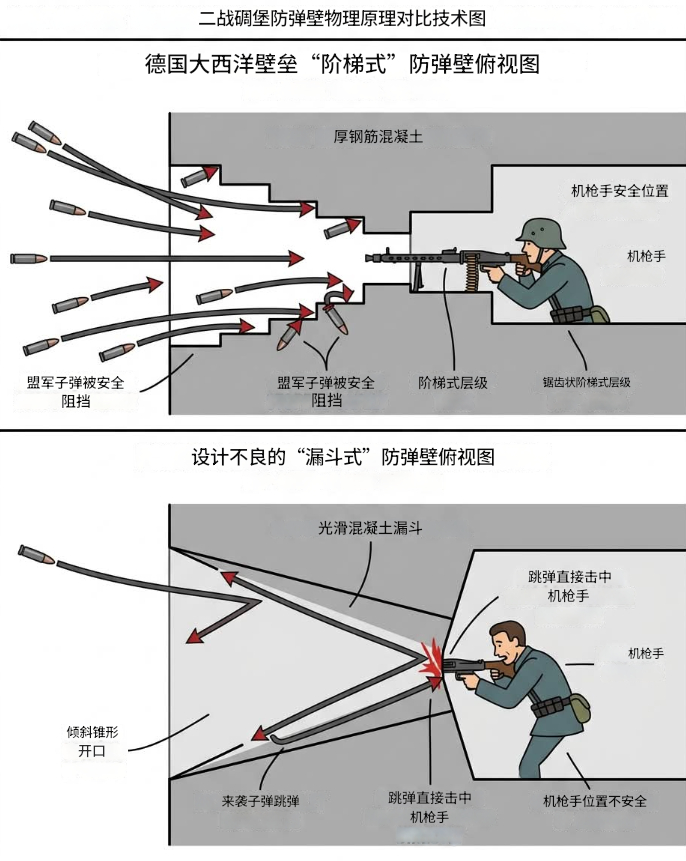 二战碉堡防弹壁物理原理对比技术图

德国大西洋壁垒“阶梯式”防弹壁俯视图

厚钢筋混凝土

机枪手安全位置

机枪手

盟军子弹被安全阻挡

盟军子弹被安全阻挡

阶梯式层级

锯齿状阶梯式层级

设计不良的“漏斗式”防弹壁俯视图

光滑混凝土漏斗

跳弹直接击中机枪手

机枪手

倾斜锥形开口

来袭子弹跳弹

跳弹直接击中机枪手

机枪手位置不安全