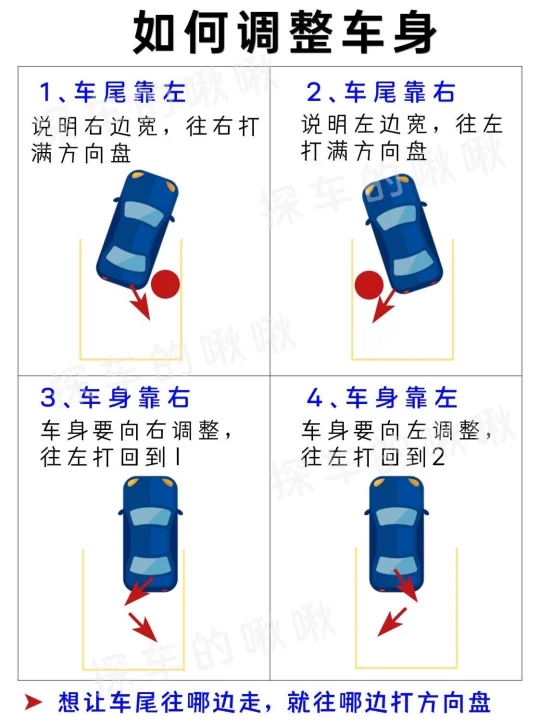 如何调整车身

1、车尾靠左
说明右边宽，往右打满方向盘

2、车尾靠右
说明左边宽，往左打满方向盘

3、车身靠右
车身要向右调整，往左打回到1

4、车身靠左
车身要向左调整，往左打回到2

想让车尾往哪边走，就往哪边打方向盘

探车的啾啾