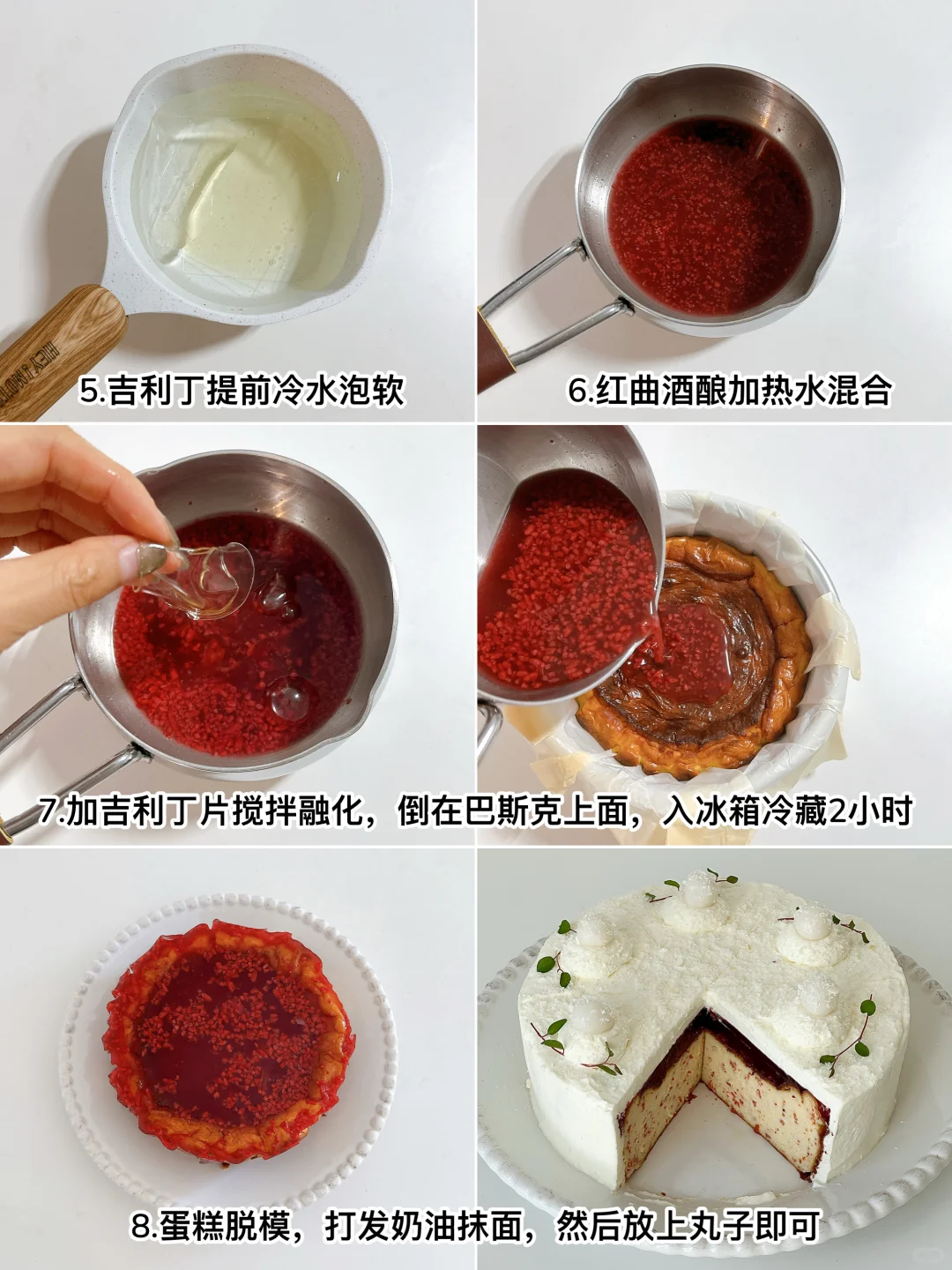 5.吉利丁提前冷水泡软

6.红曲酒酿加热水混合

7.加吉利丁片搅拌融化，倒在巴斯克上面，入冰箱冷藏2小时

8.蛋糕脱模，打发奶油抹面，然后放上丸子即可