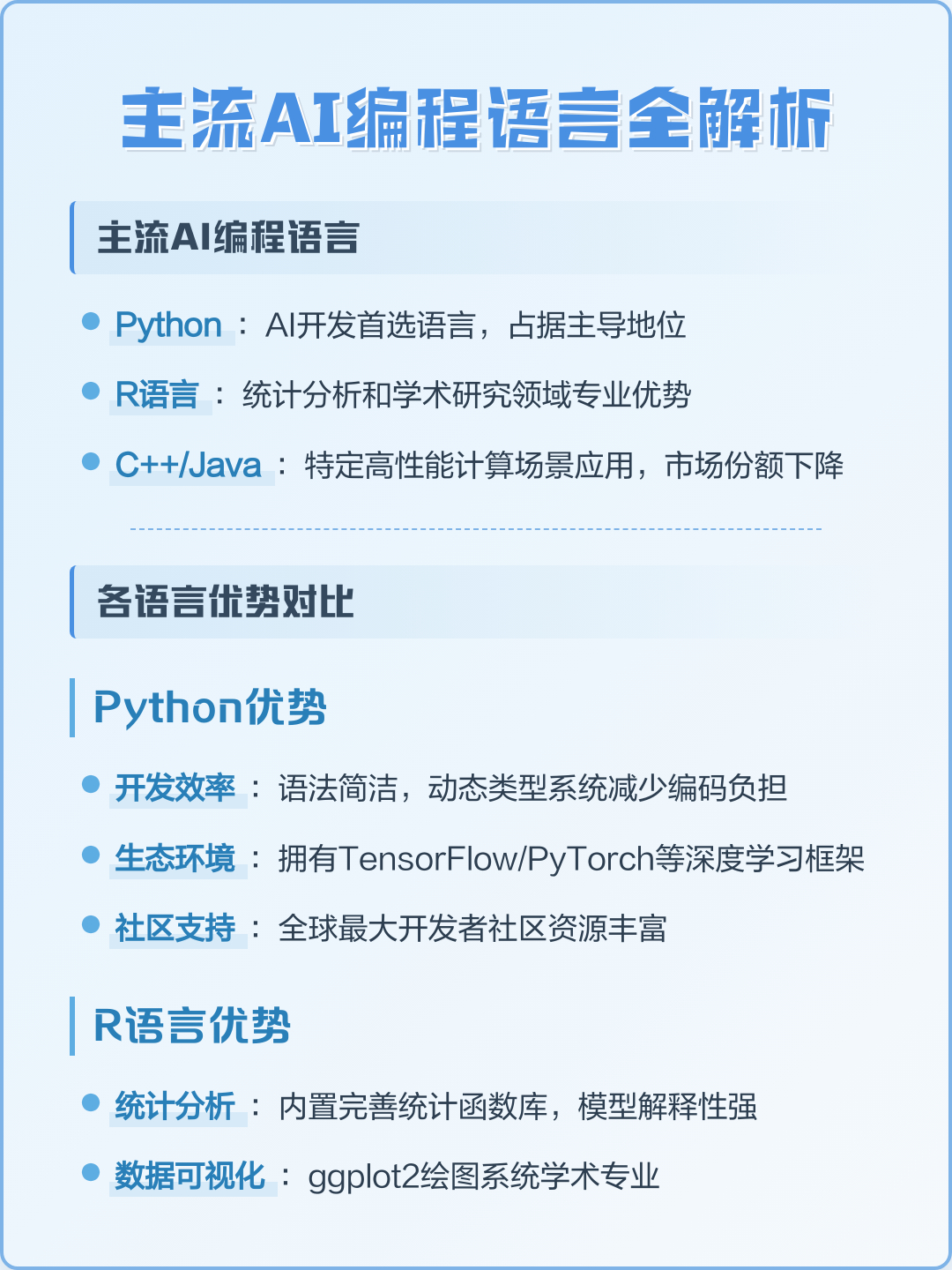 主流AI编程语言全解析

主流AI编程语言

• Python：AI开发首选语言，占据主导地位
• R语言：统计分析和学术研究领域专业优势
• C++/Java：特定高性能计算场景应用，市场份额下降

各语言优势对比

Python优势

• 开发效率：语法简洁，动态类型系统减少编码负担
• 生态环境：拥有TensorFlow/PyTorch等深度学习框架
• 社区支持：全球最大开发者社区资源丰富

R语言优势

• 统计分析：内置完善统计函数库，模型解释性强
• 数据可视化：ggplot2绘图系统学术专业