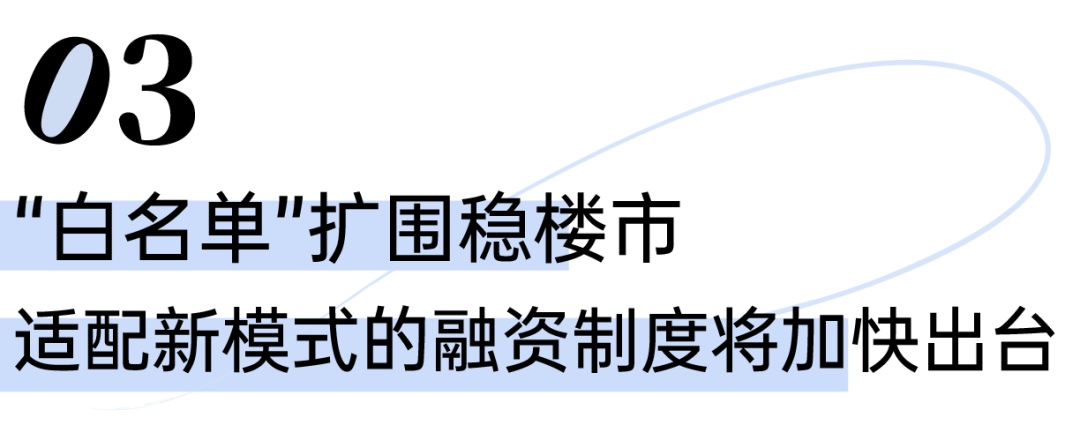 03

“白名单”扩围稳楼市

适配新模式的融资制度将加快出台