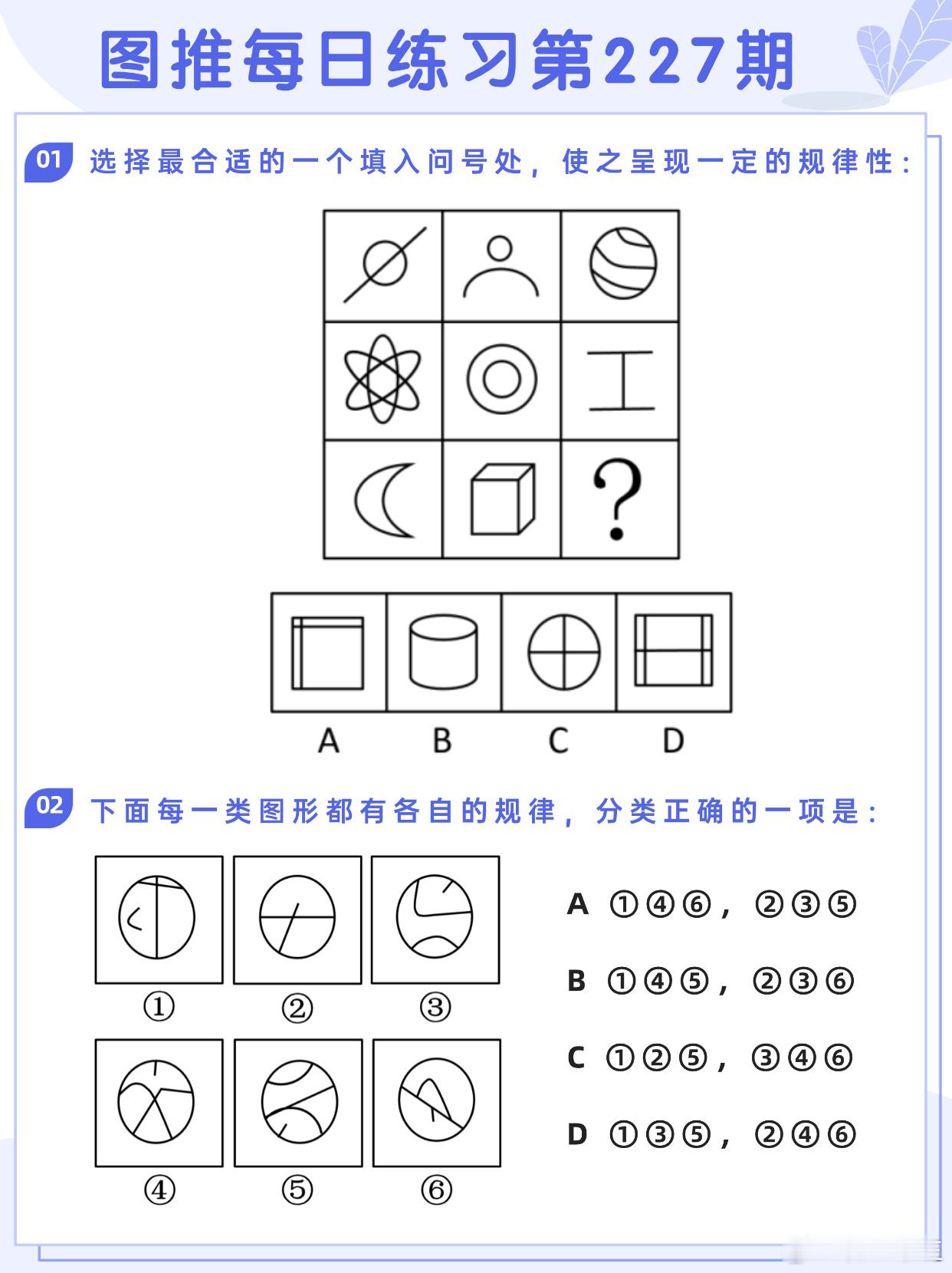 图推每日练习第227期

01 选择最合适的一个填入问号处，使之呈现一定的规律性：

?

A B C D

02 下面每一类图形都有各自的规律，分类正确的一项是：

① ② ③
④ ⑤ ⑥

A ①④⑥，②③⑤

B ①④⑤，②③⑥

C ①②⑤，③④⑥

D ①③⑤，②④⑥